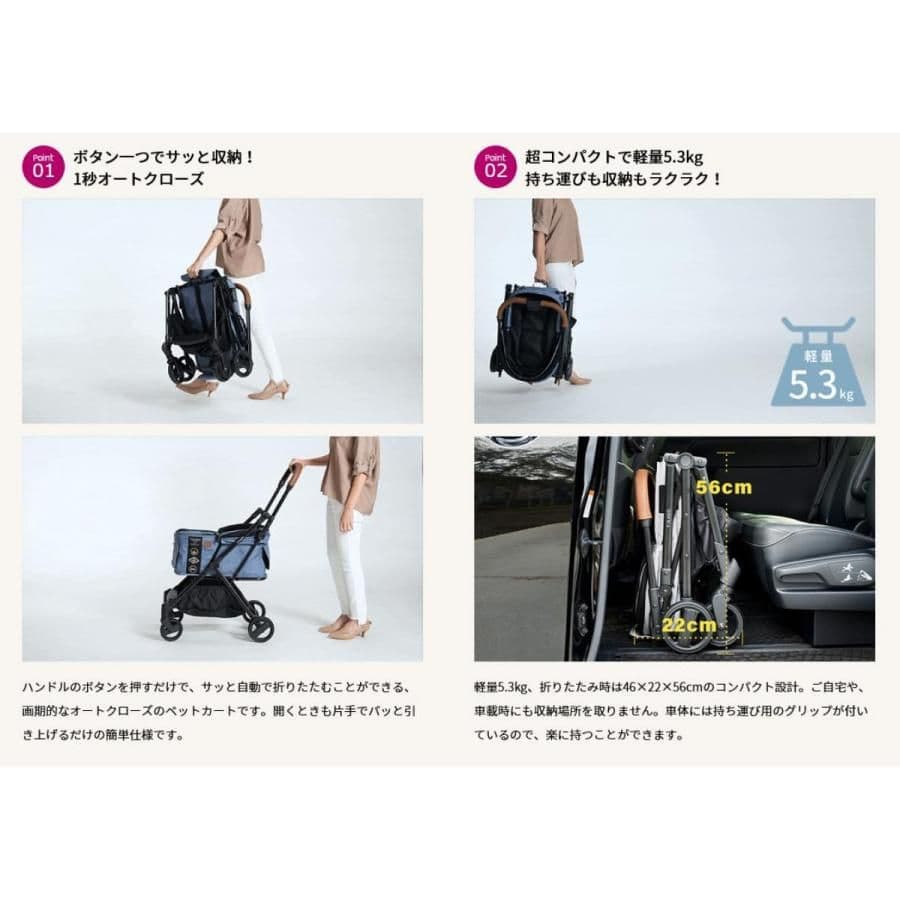 Point 01 ボタン一つでサッと収納！
1秒オートクローズ

ハンドルのボタンを押すだけで、サッと自動で折りたたむことができる、画期的なオートクローズのペットカートです。開くときも片手でパッと引き上げるだけの簡単仕様です。

Point 02 超コンパクトで軽量5.3kg
持ち運びも収納もラクラク！

軽量
5.3kg

56cm

22cm

軽量5.3kg、折りたたみ時は46×22×56cmのコンパクト設計。ご自宅や、車載時にも収納場所を取りません。車体には持ち運び用のグリップが付いているので、楽に持つことができます。