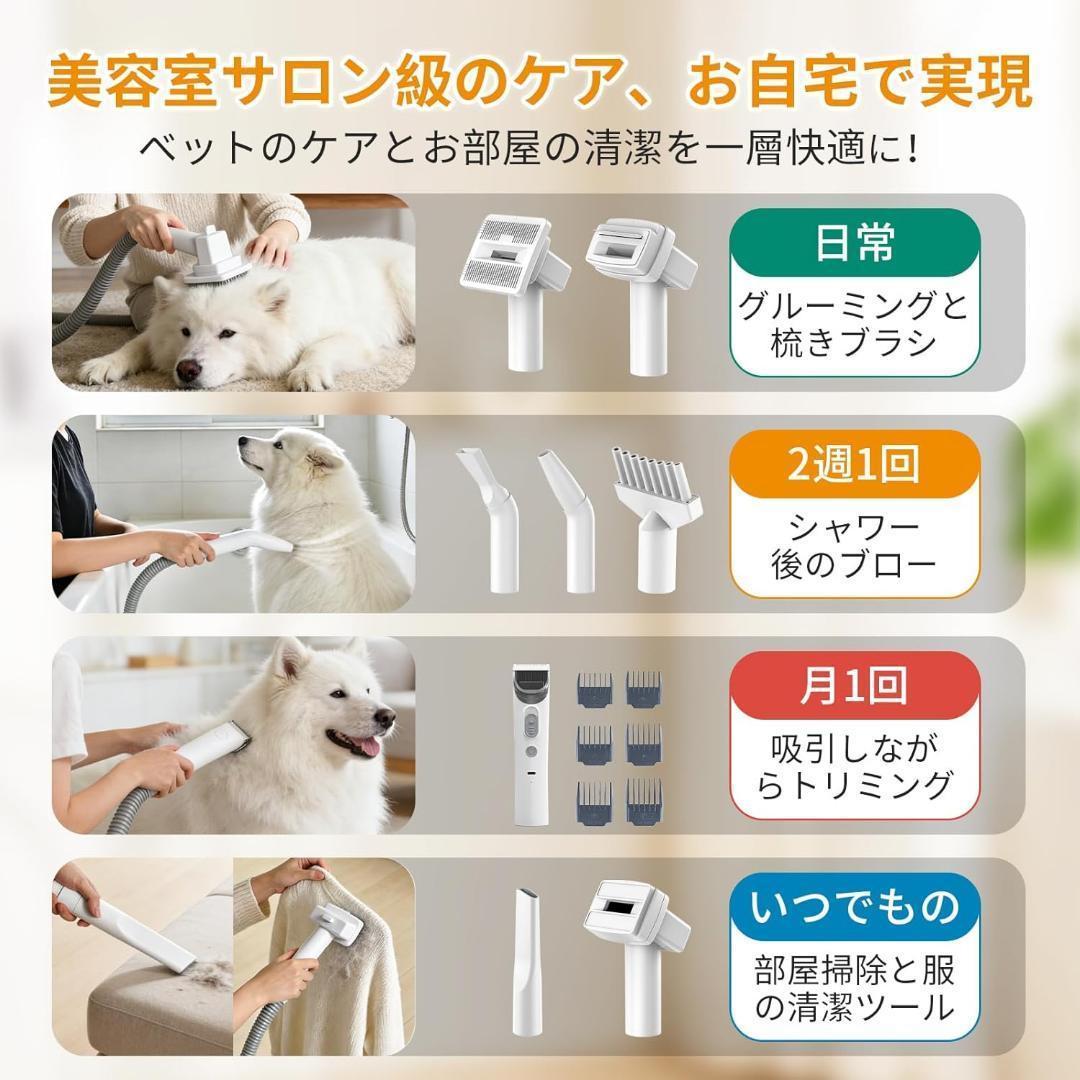 美容室サロン級のケア、お自宅で実現
ベットのケアとお部屋の清潔を一層快適に!

日常
グルーミングと梳きブラシ

2週1回
シャワー後のブロー

月1回
吸引しながらトリミング

いつでもの
部屋掃除と服の清潔ツール