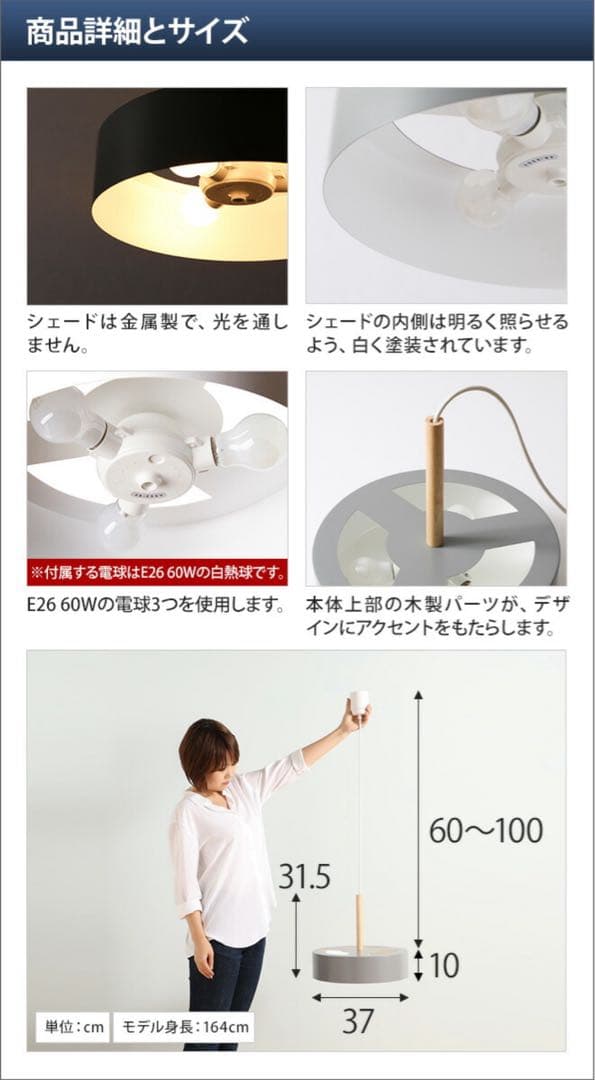 商品詳細とサイズ

シェードは金属製で、光を通しません。

シェードの内側は明るく照らせるよう、白く塗装されています。

※付属する電球はE26 60Wの白熱球です。

E26 60Wの電球3つを使用します。

本体上部の木製パーツが、デザインにアクセントをもたらします。

60～100

31.5

10

37

単位：cm

モデル身長：164cm