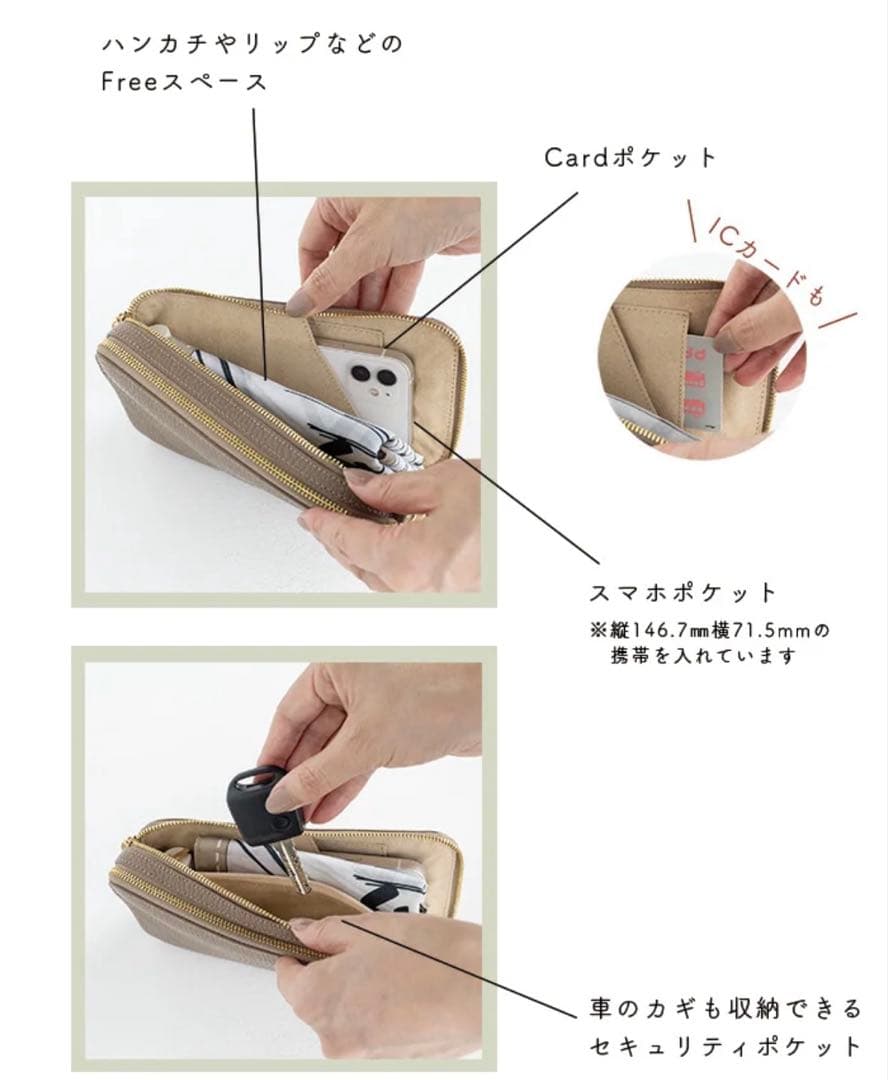 ハンカチやリップなどの
Freeスペース

Cardポケット

ICカードも

スマホポケット
※縦146.7㎜横71.5mmの
携帯を入れています

車のカギも収納できる
セキュリティポケット