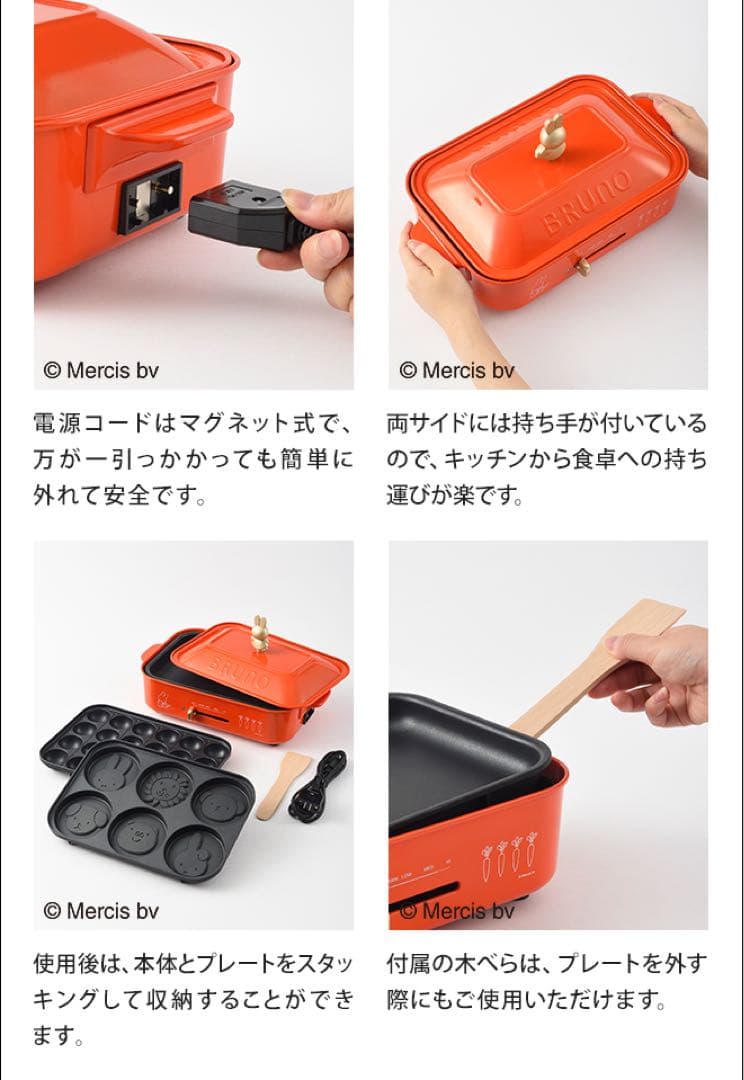 © Mercis bv

電源コードはマグネット式で、万が一引っかかっても簡単に外れて安全です。

BRUNO

© Mercis bv

両サイドには持ち手が付いているので、キッチンから食卓への持ち運びが楽です。

BRUNO

© Mercis bv

使用後は、本体とプレートをスタッキングして収納することができます。

© Mercis bv

付属の木べらは、プレートを外す際にもご使用いただけます。