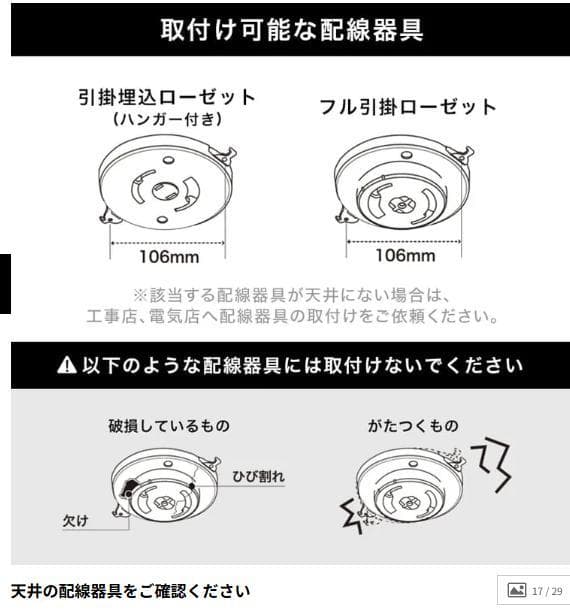 取付け可能な配線器具

引掛埋込ローゼット
（ハンガー付き）

106mm

フル引掛ローゼット

106mm

※該当する配線器具が天井にない場合は、
工事店、電気店へ配線器具の取付けをご依頼ください。

以下のような配線器具には取付けないでください

破損しているもの

ひび割れ

欠け

がたつくもの

天井の配線器具をご確認ください

17 / 29