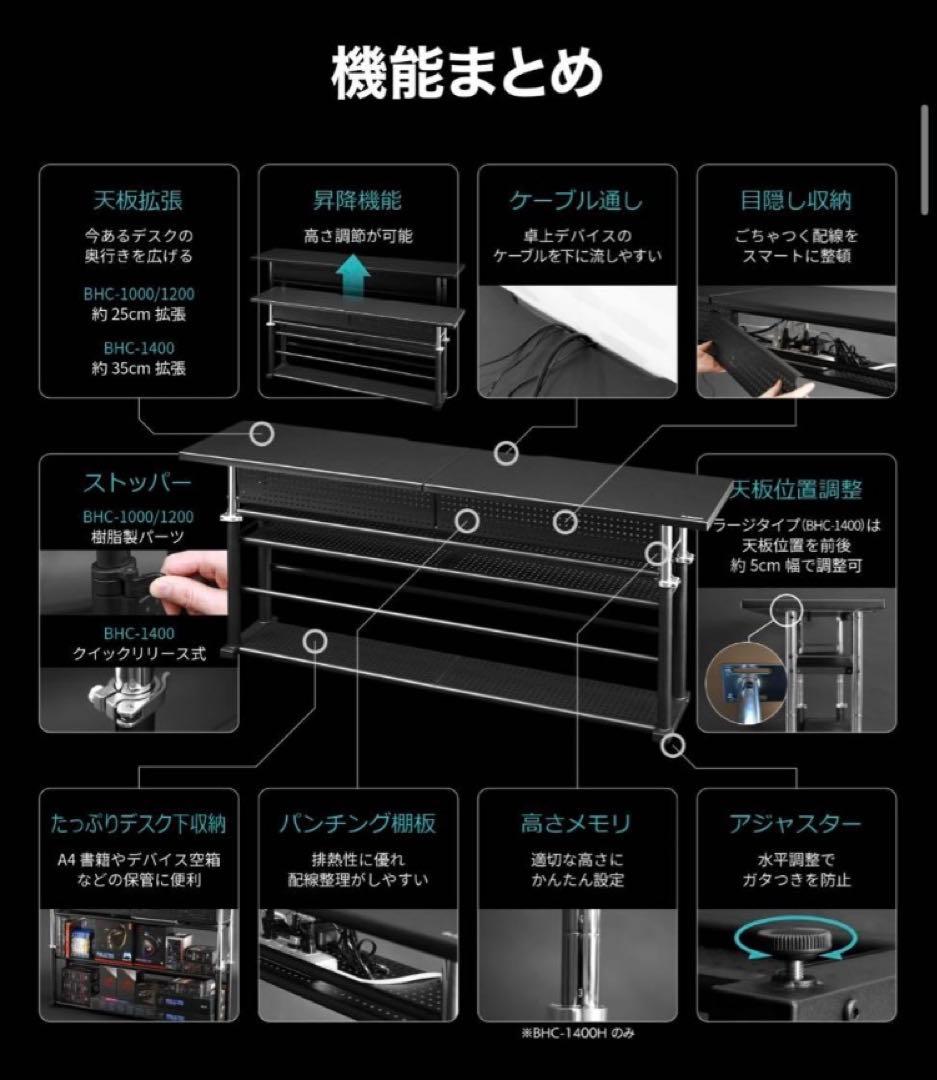 機能まとめ

天板拡張
今あるデスクの奥行きを広げる
BHC-1000/1200
約 25cm 拡張
BHC-1400
約 35cm 拡張

昇降機能
高さ調節が可能

ケーブル通し
卓上デバイスのケーブルを下に流しやすい

目隠し収納
ごちゃつく配線をスマートに整頓

ストッパー
BHC-1000/1200
樹脂製パーツ
BHC-1400
クイックリリース式

天板位置調整
ラージタイプ(BHC-1400)は天板位置を前後約 5cm 幅で調整可

たっぷりデスク下収納
A4 書籍やデバイス空箱などの保管に便利

パンチング棚板
排熱性に優れ配線整理がしやすい

高さメモリ
適切な高さにかんたん設定
※BHC-1400H のみ

アジャスター
水平調整でガタつきを防止