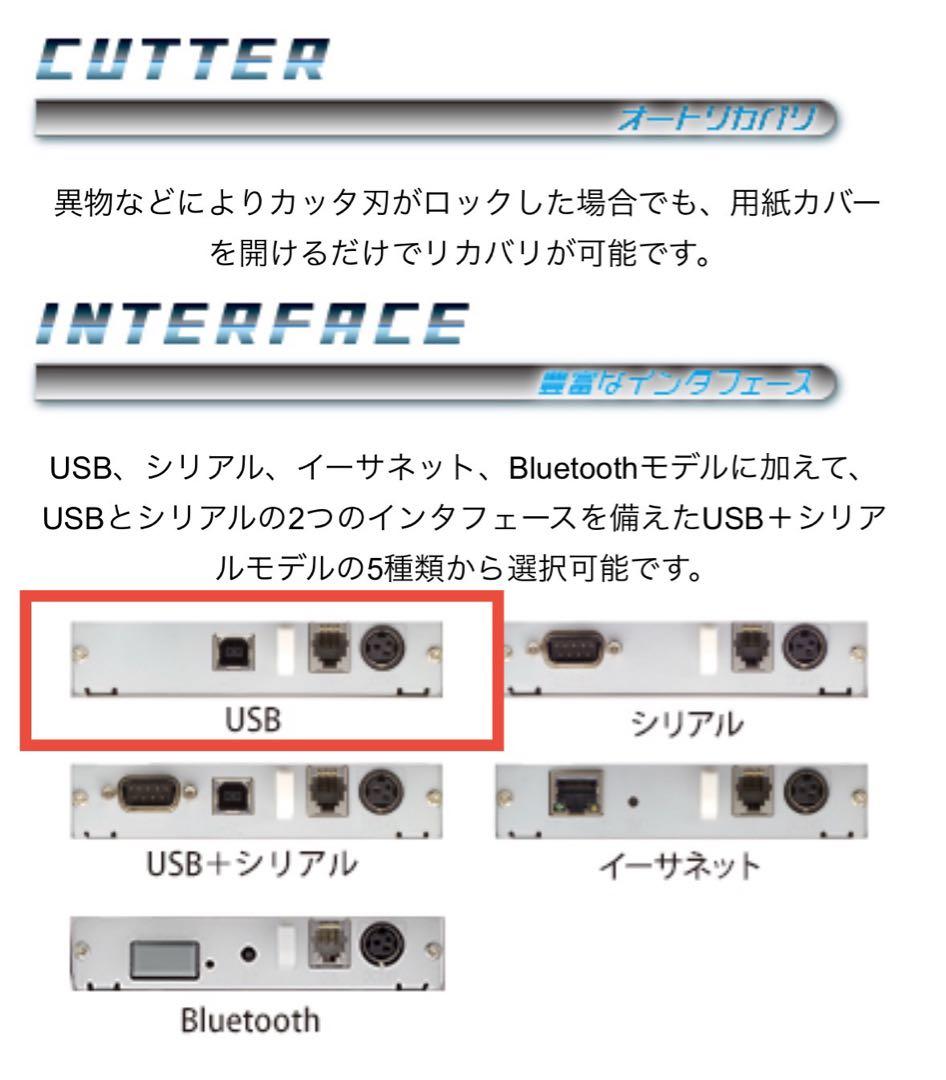 CUTTER

オートリカバリ

異物などによりカッタ刃がロックした場合でも、用紙カバーを開けるだけでリカバリが可能です。

INTERFACE

豊富なインタフェース

USB、シリアル、イーサネット、Bluetoothモデルに加えて、USBとシリアルの2つのインタフェースを備えたUSB＋シリアルモデルの5種類から選択可能です。

USB

シリアル

USB＋シリアル

イーサネット

Bluetooth