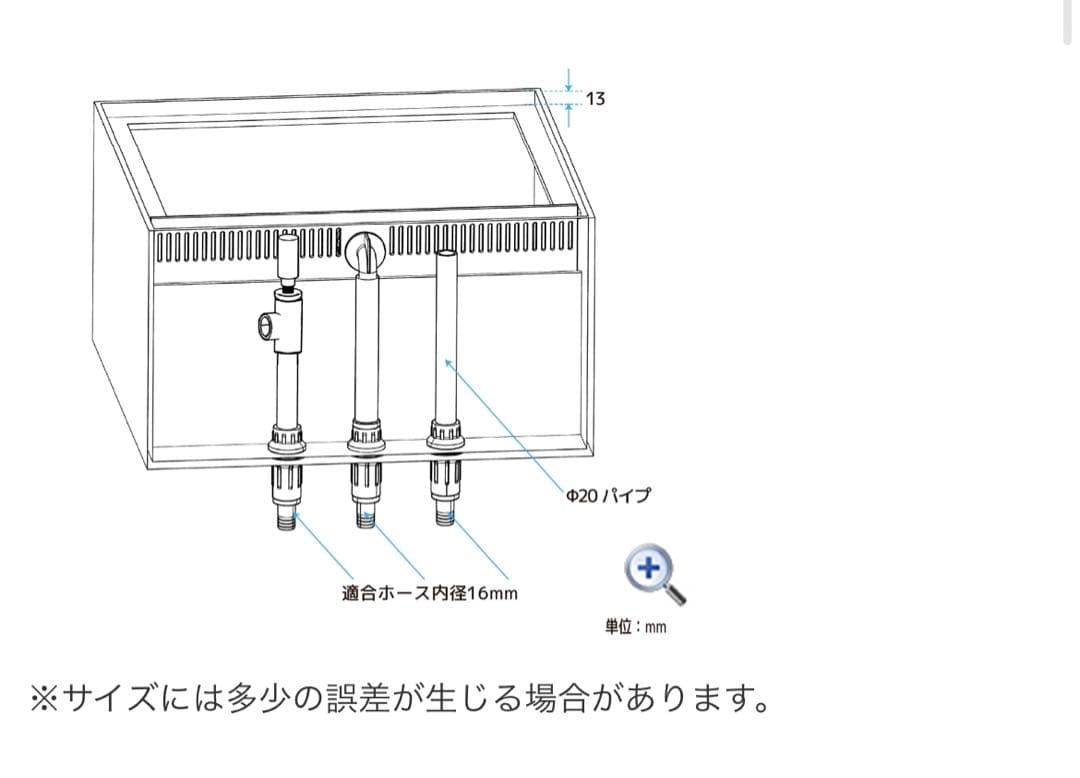 13

Φ20 パイプ

適合ホース内径16mm

単位：mm

※サイズには多少の誤差が生じる場合があります。