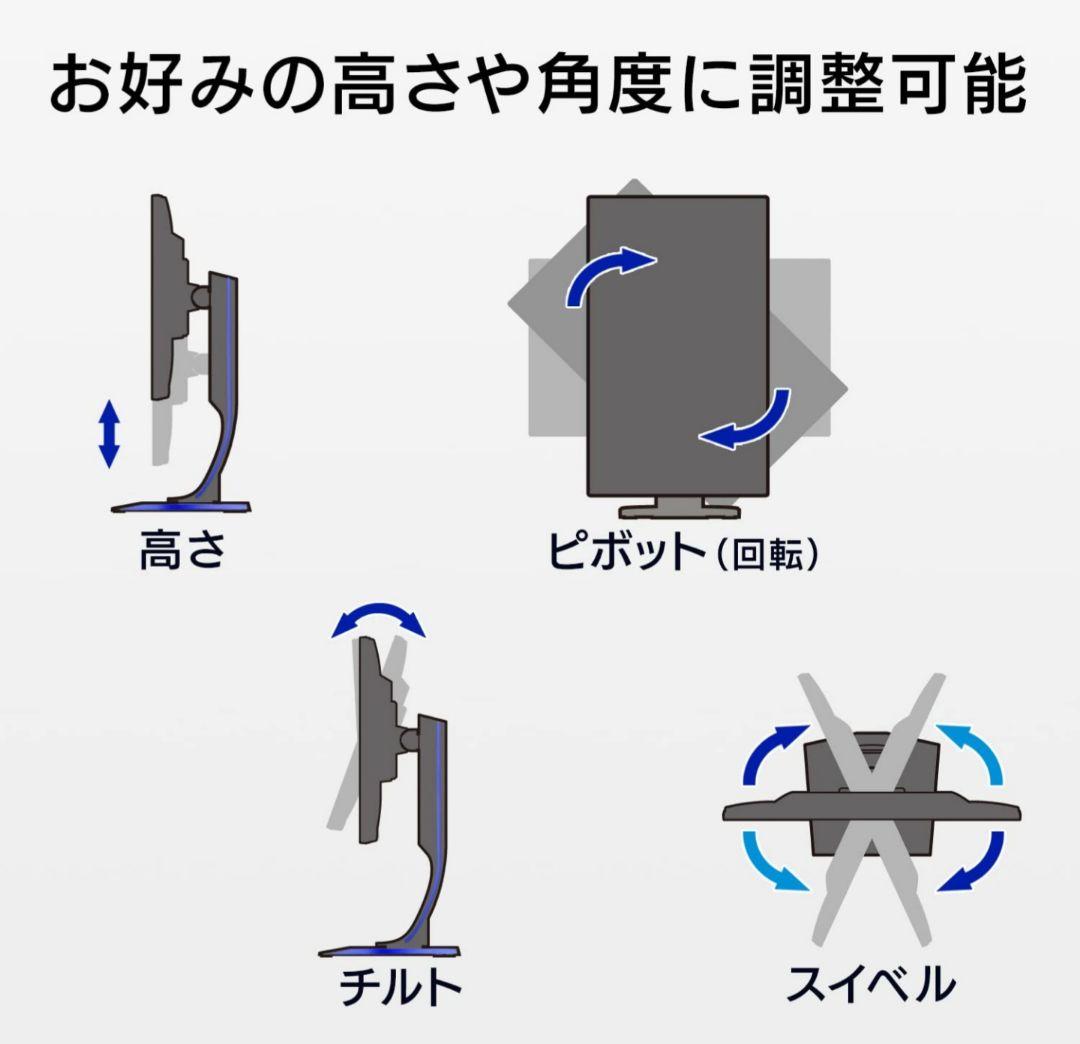 お好みの高さや角度に調整可能

高さ

ピボット（回転）

チルト

スイベル