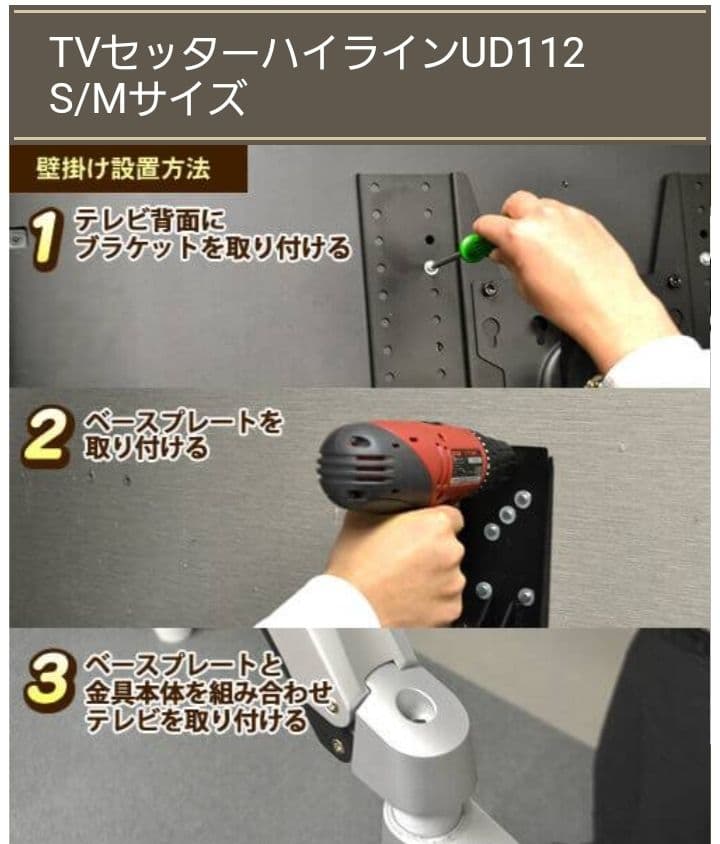 TVセッターハイラインUD112 S/Mサイズ

壁掛け設置方法

1 テレビ背面に ブラケットを取り付ける

2 ベースプレートを 取り付ける

3 ベースプレートと 金具本体を組み合わせ テレビを取り付ける