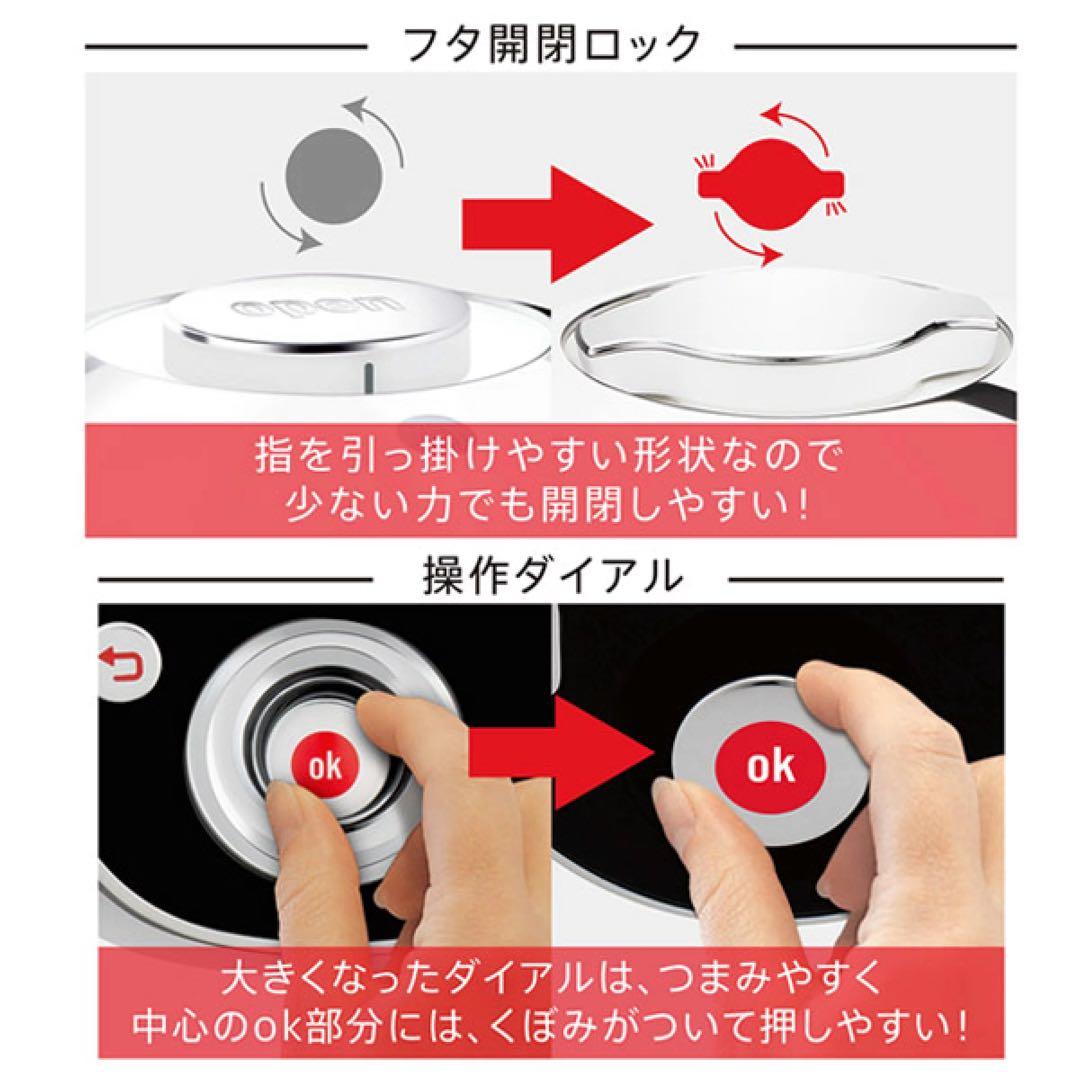 フタ開閉ロック

open

指を引っ掛けやすい形状なので
少ない力でも開閉しやすい!

操作ダイアル

ok

ok

大きくなったダイアルは、つまみやすく
中心のok部分には、くぼみがついて押しやすい!