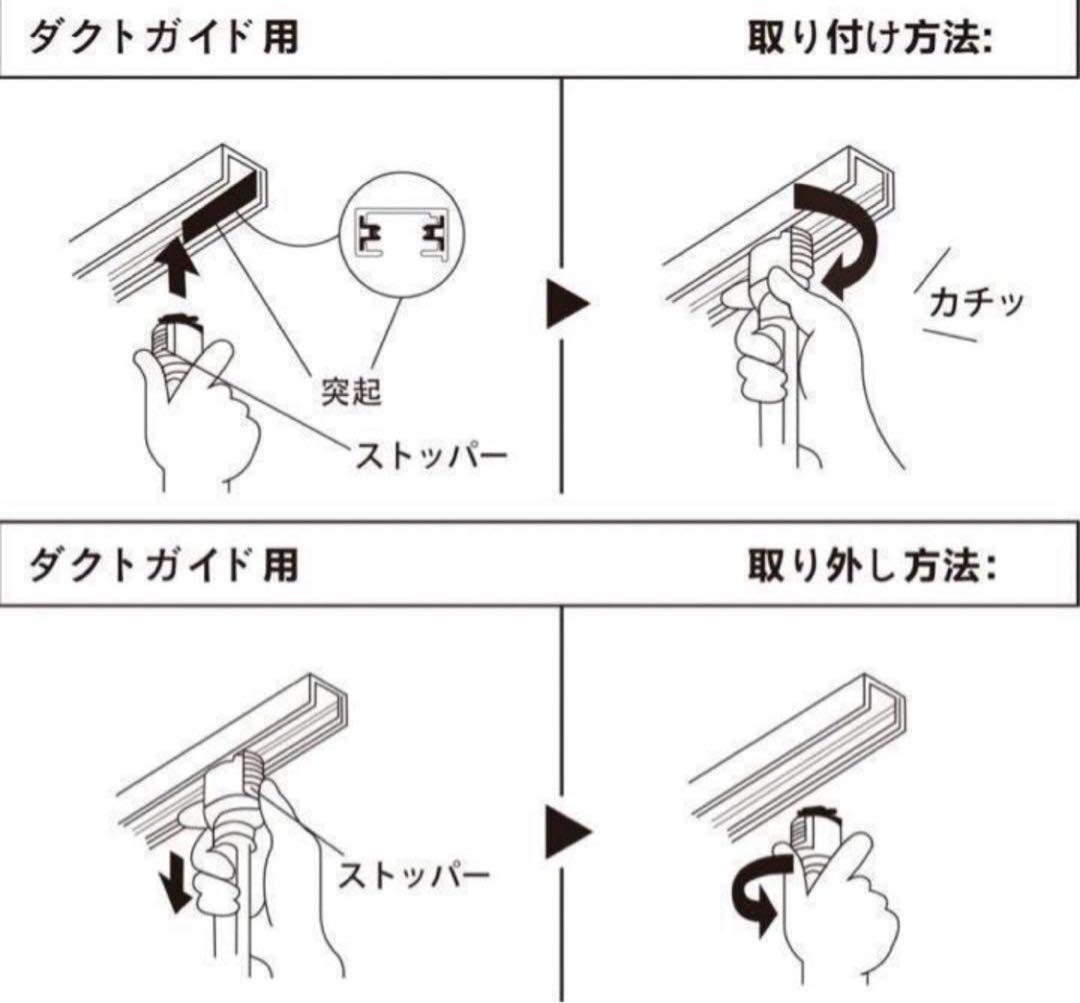 ダクトガイド用

取り付け方法:

突起

ストッパー

カチッ

ダクトガイド用

取り外し方法:

ストッパー