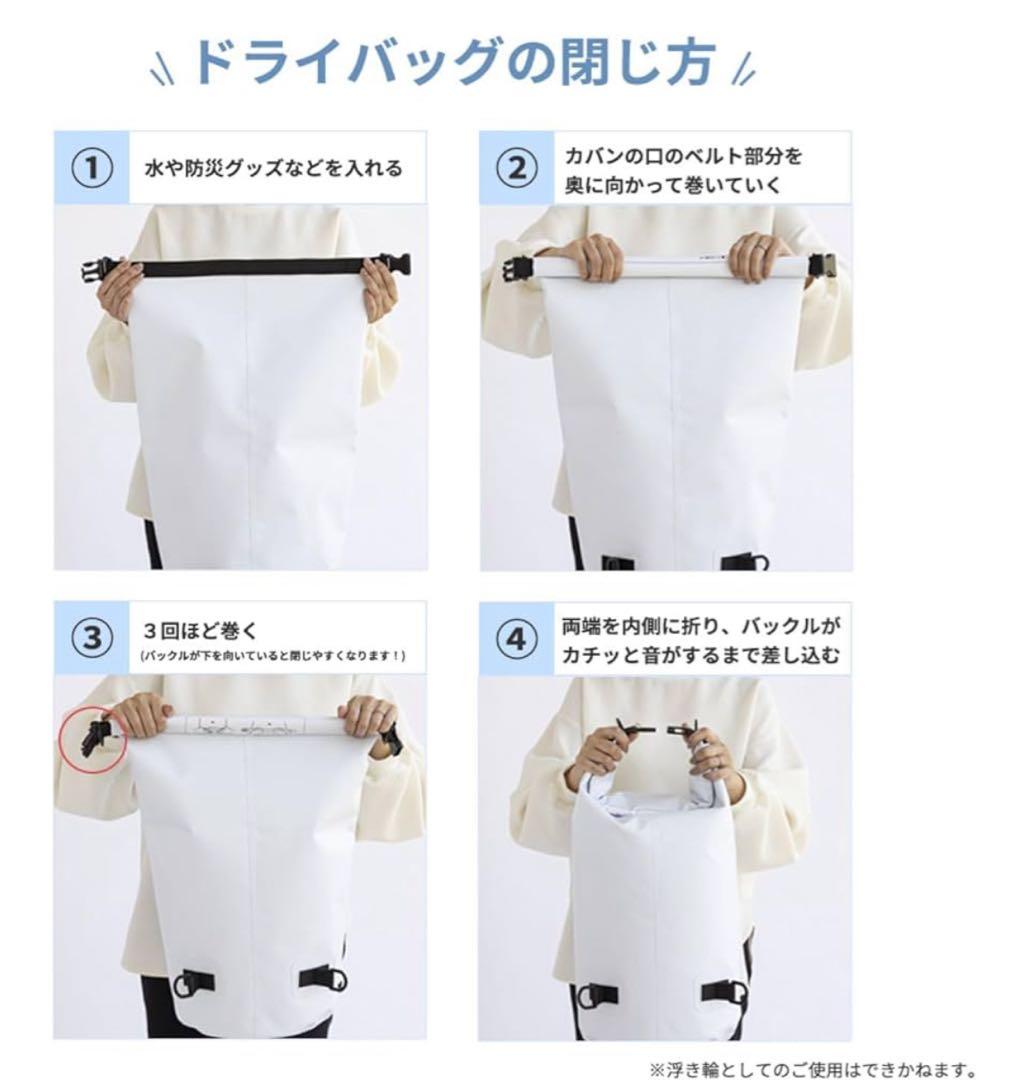 ドライバッグの閉じ方

①
水や防災グッズなどを入れる

②
カバンの口のベルト部分を奥に向かって巻いていく

③
３回ほど巻く
(バックルが下を向いていると閉じやすくなります！)

④
両端を内側に折り、バックルがカチッと音がするまで差し込む

※浮き輪としてのご使用はできかねます。