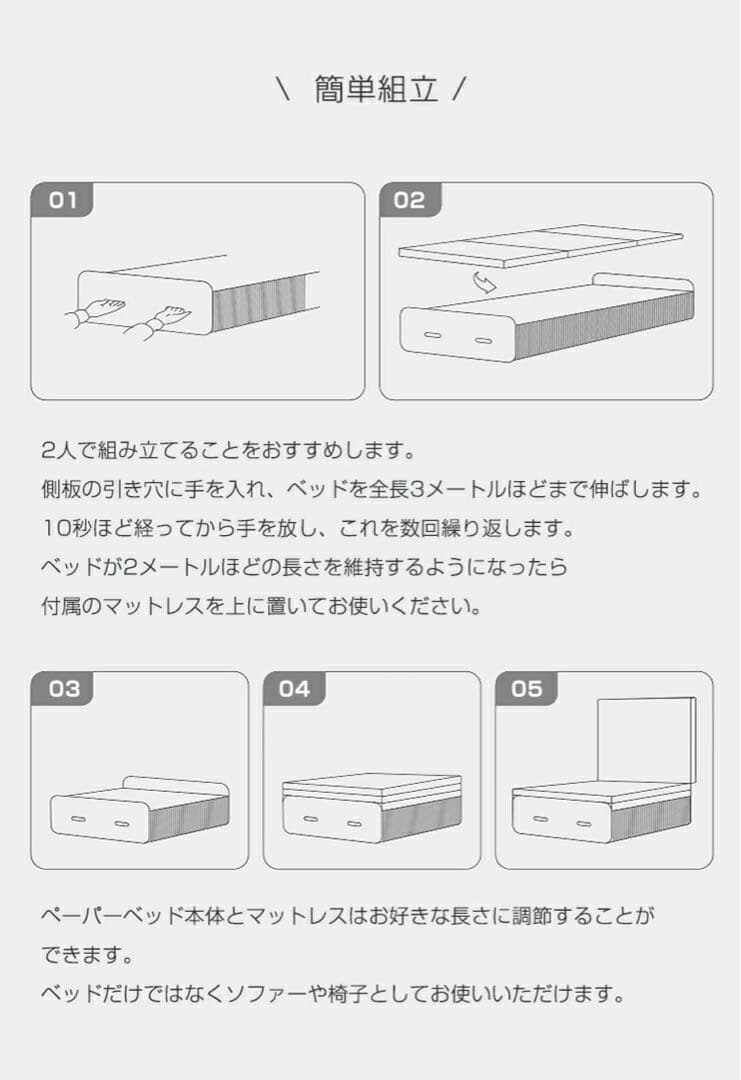 ＼ 簡単組立 ／

01

02

2人で組み立てることをおすすめします。
側板の引き穴に手を入れ、ベッドを全長3メートルほどまで伸ばします。
10秒ほど経ってから手を放し、これを数回繰り返します。
ベッドが2メートルほどの長さを維持するようになったら
付属のマットレスを上に置いてお使いください。

03

04

05

ペーパーベッド本体とマットレスはお好きな長さに調節することができます。
ベッドだけではなくソファーや椅子としてお使いいただけます。