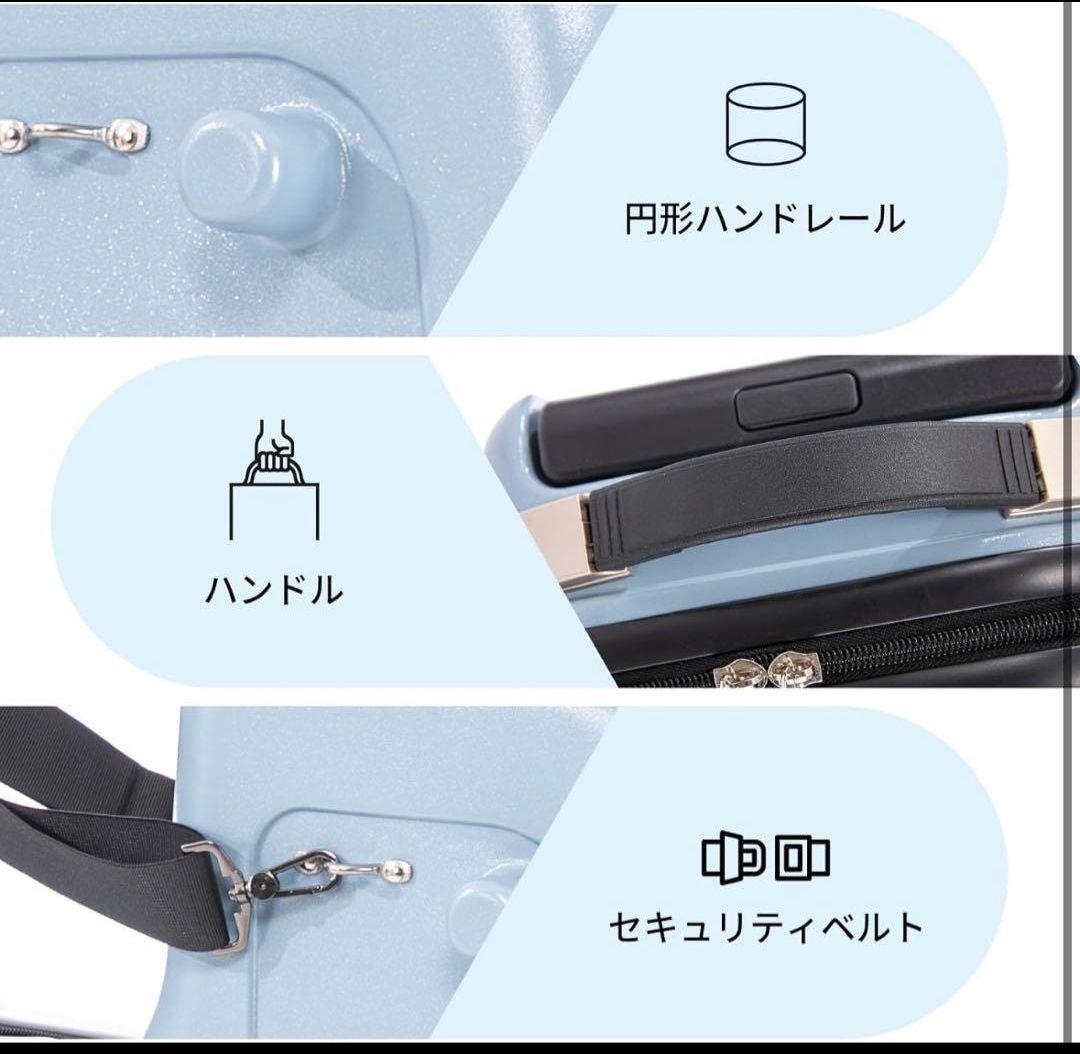 円形ハンドレール

ハンドル

セキュリティベルト