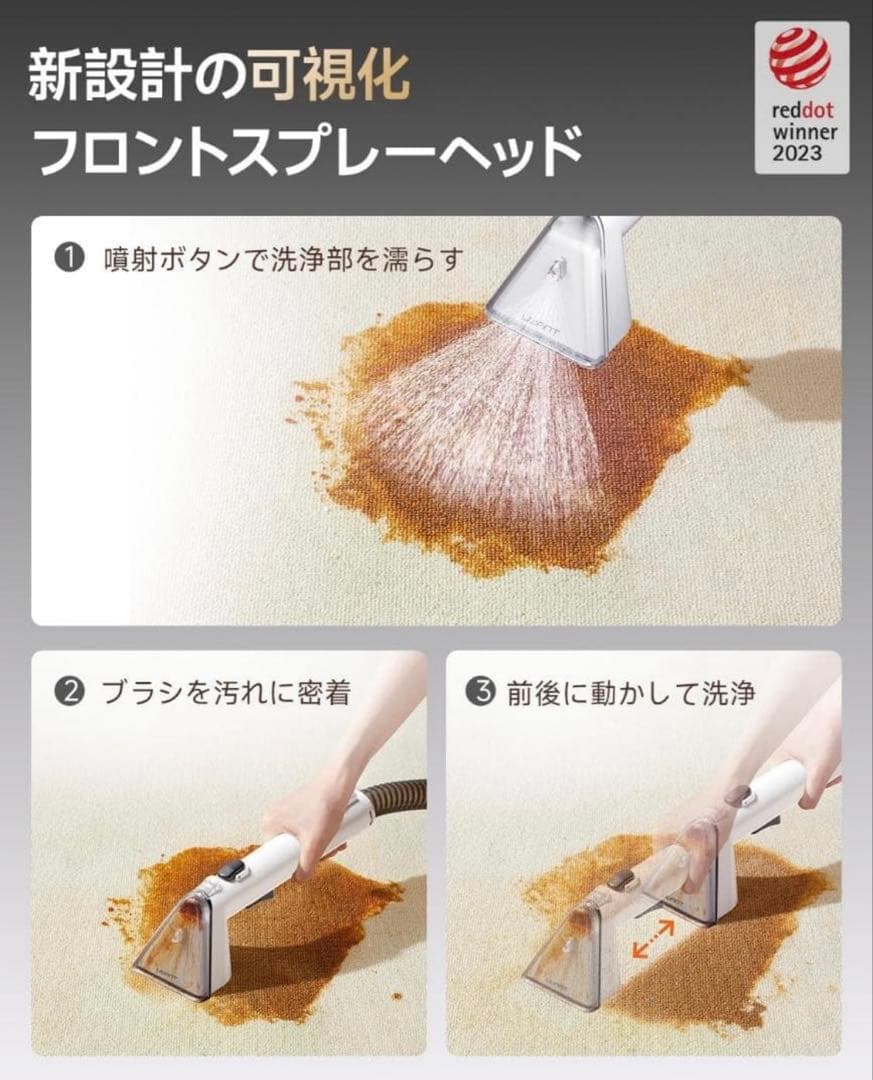 新設計の可視化
フロントスプレーヘッド

reddot
winner
2023

❶ 噴射ボタンで洗浄部を濡らす

❷ ブラシを汚れに密着

❸ 前後に動かして洗浄