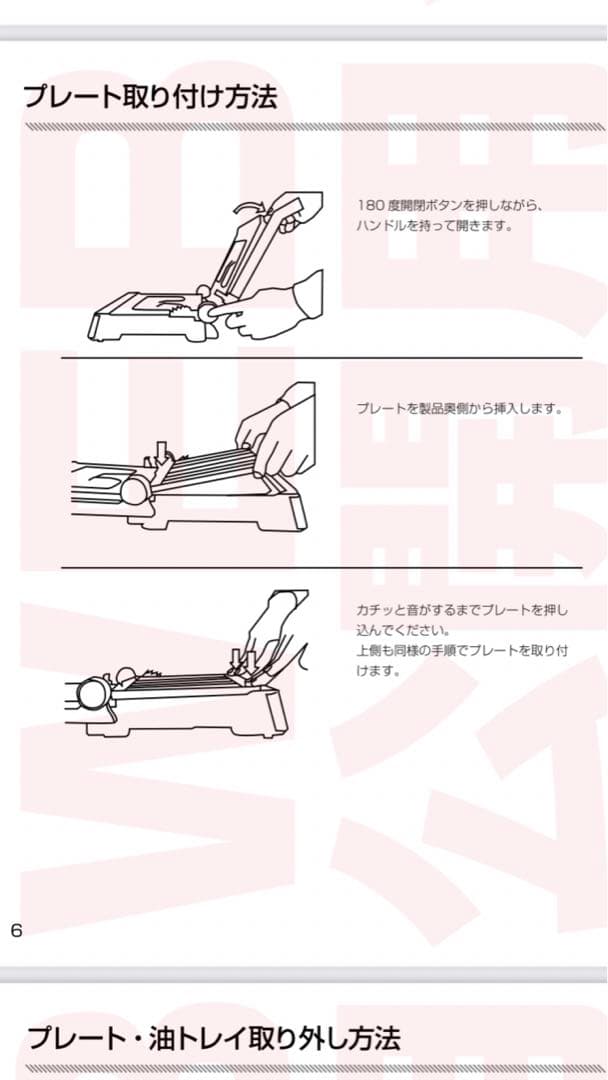 プレート取り付け方法

180 度開閉ボタンを押しながら、ハンドルを持って開きます。

プレートを製品奥側から挿入します。

カチッと音がするまでプレートを押し込んでください。
上側も同様の手順でプレートを取り付けます。

6

プレート・油トレイ取り外し方法