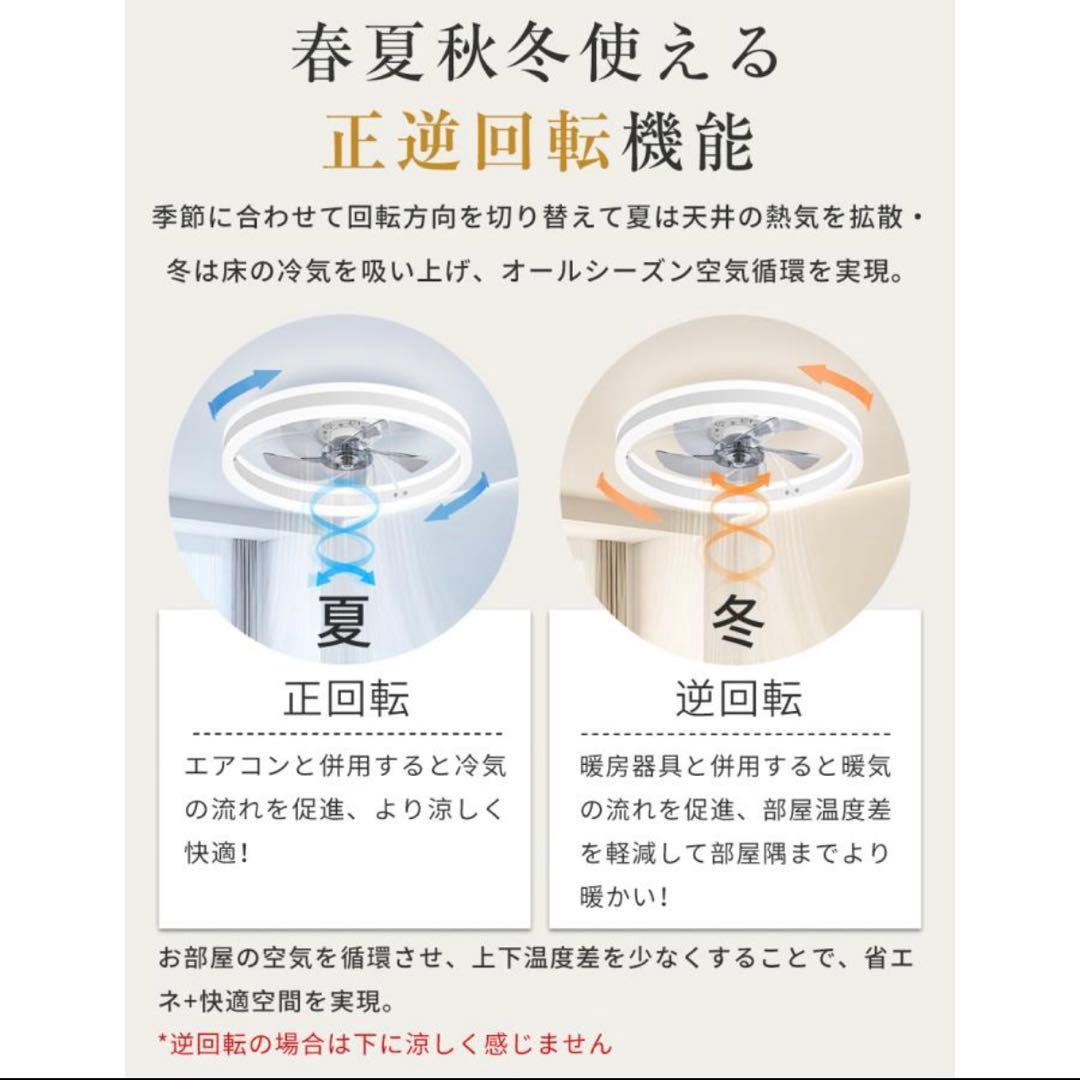 春夏秋冬使える
正逆回転機能

季節に合わせて回転方向を切り替えて夏は天井の熱気を拡散・冬は床の冷気を吸い上げ、オールシーズン空気循環を実現。

夏

正回転

エアコンと併用すると冷気の流れを促進、より涼しく快適!

冬

逆回転

暖房器具と併用すると暖気の流れを促進、部屋温度差を軽減して部屋隅までより暖かい!

お部屋の空気を循環させ、上下温度差を少なくすることで、省エネ+快適空間を実現。

*逆回転の場合は下に涼しく感じません