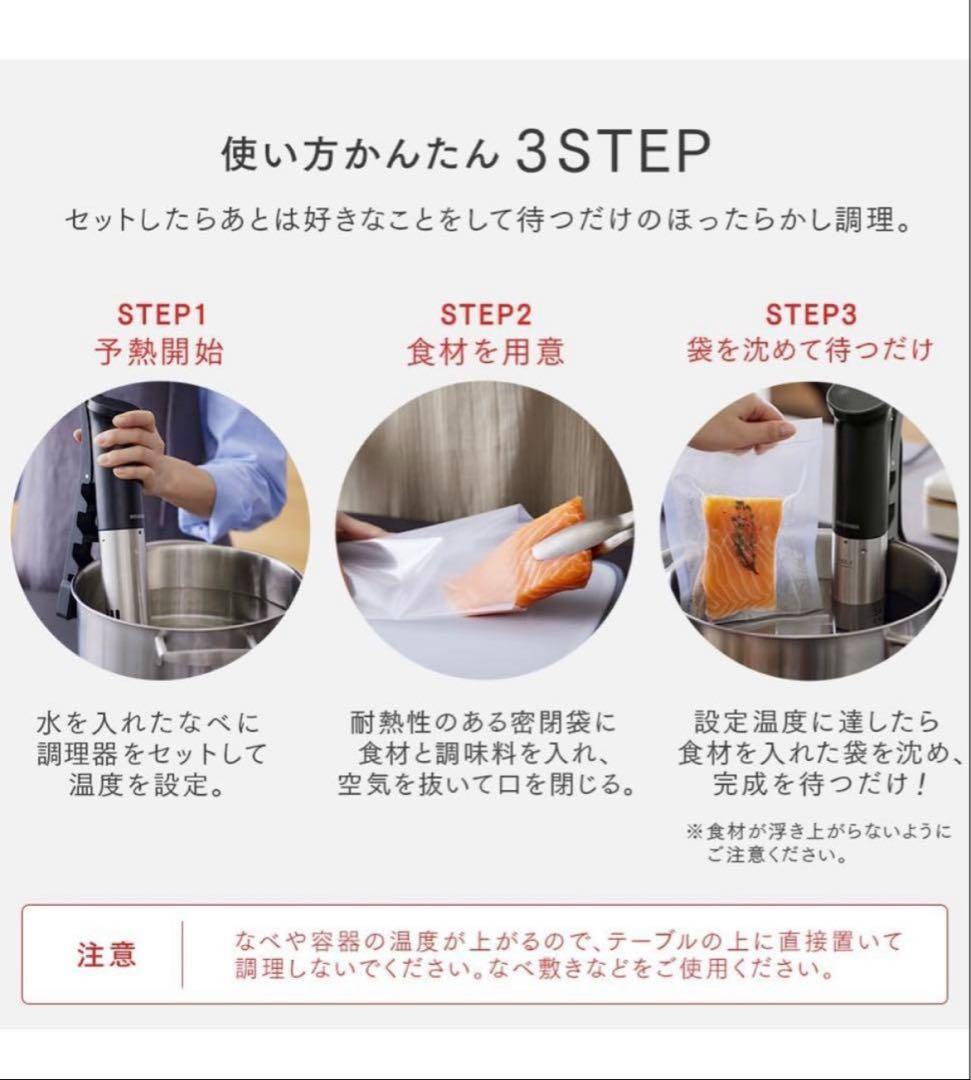 使い方かんたん 3STEP

セットしたらあとは好きなことをして待つだけのほったらかし調理。

STEP1
予熱開始

水を入れたなべに調理器をセットして温度を設定。

STEP2
食材を用意

耐熱性のある密閉袋に食材と調味料を入れ、空気を抜いて口を閉じる。

STEP3
袋を沈めて待つだけ

設定温度に達したら食材を入れた袋を沈め、完成を待つだけ！

※食材が浮き上がらないようにご注意ください。

注意

なべや容器の温度が上がるので、テーブルの上に直接置いて調理しないでください。なべ敷きなどをご使用ください。