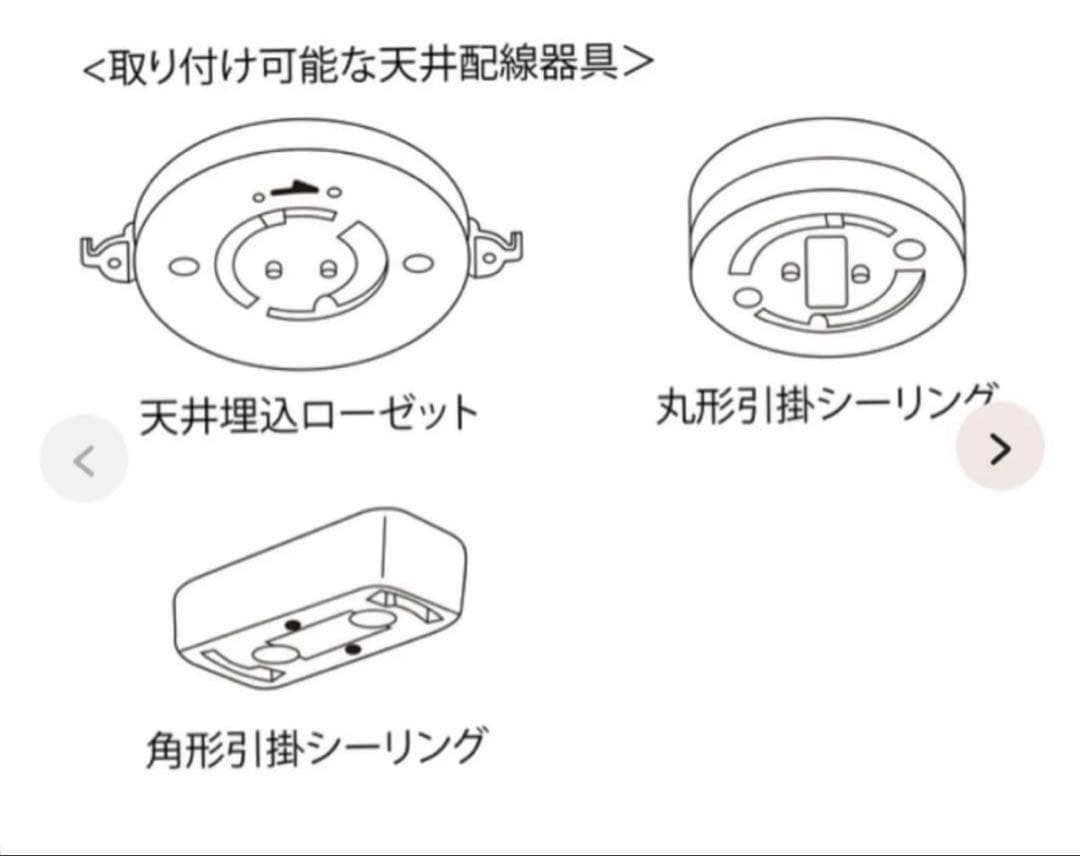 <取り付け可能な天井配線器具>

天井埋込ローゼット

丸形引掛シーリング

角形引掛シーリング