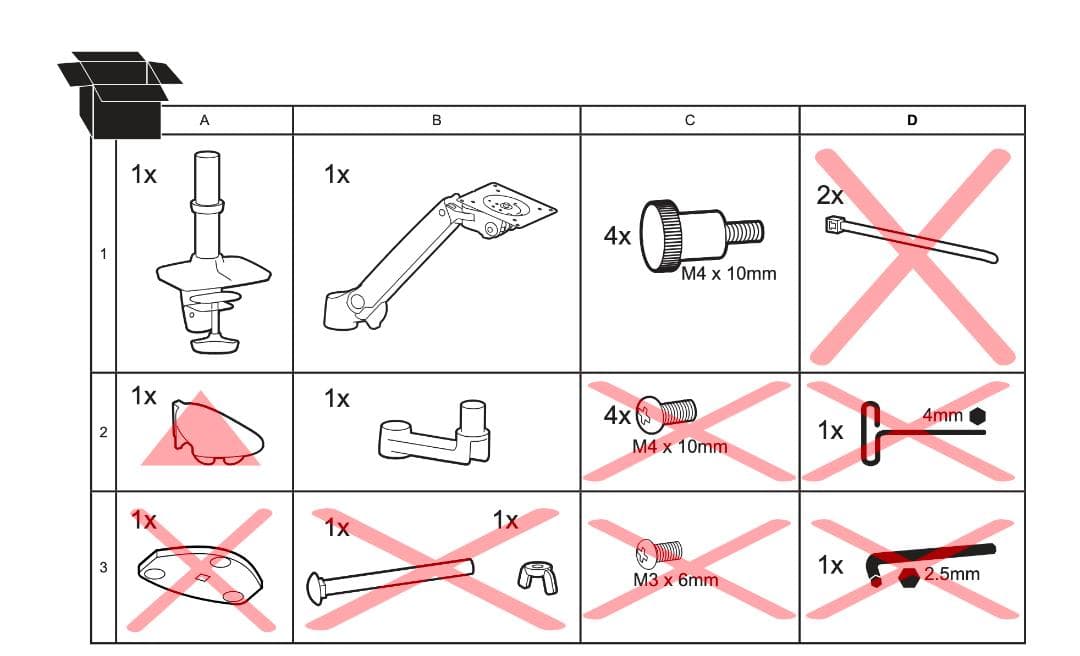 |   | A | B | C | D |
|---|---|---|---|---|
| 1 | 1x | 1x | 4x M4 x 10mm | 2x |
| 2 | 1x | 1x | 4x M4 x 10mm | 1x 4mm |
| 3 | 1x | 1x 1x | M3 x 6mm | 1x 2.5mm |