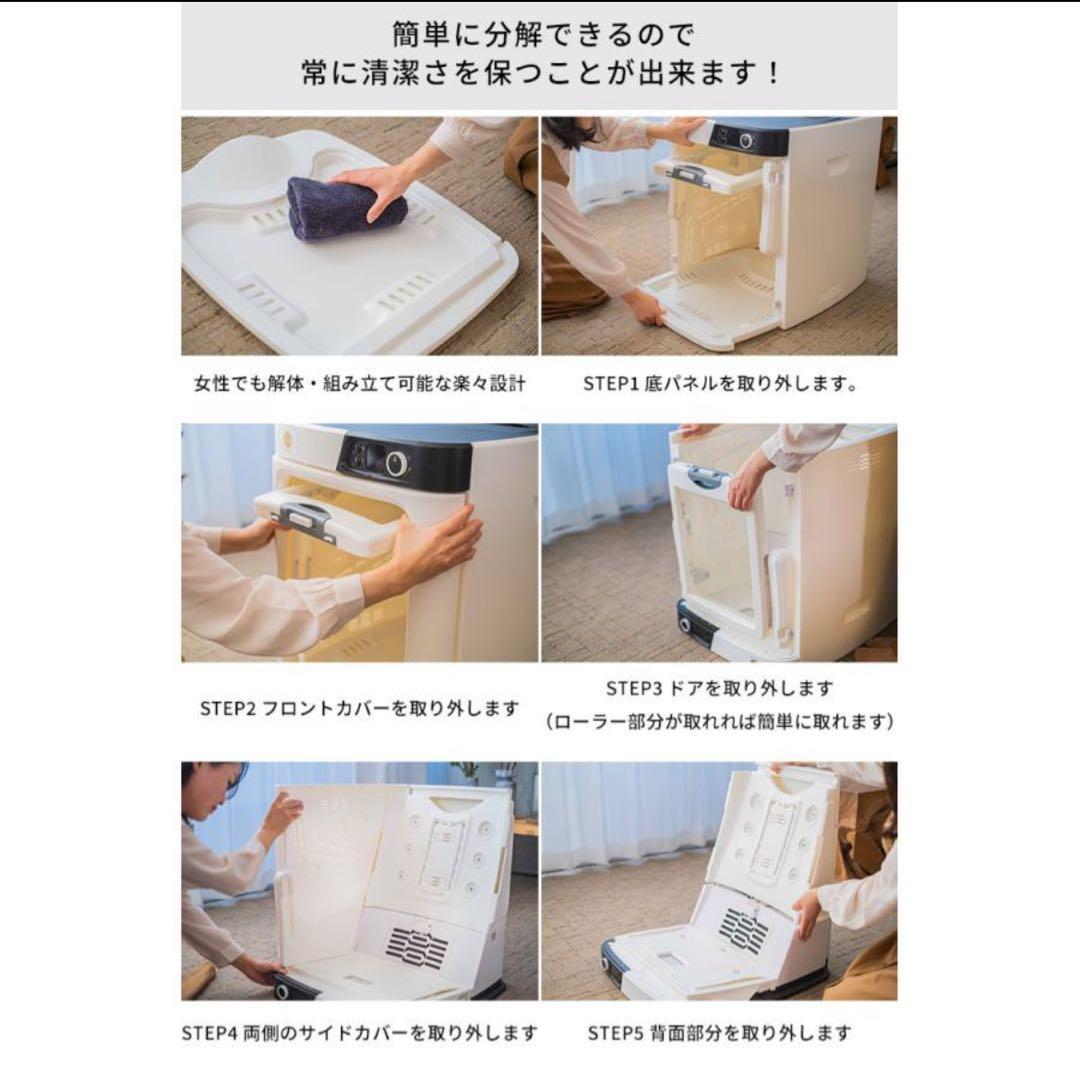 簡単に分解できるので
常に清潔さを保つことが出来ます！

女性でも解体・組み立て可能な楽々設計

STEP1 底パネルを取り外します。

STEP2 フロントカバーを取り外します

STEP3 ドアを取り外します
（ローラー部分が取れれば簡単に取れます）

STEP4 両側のサイドカバーを取り外します

STEP5 背面部分を取り外します