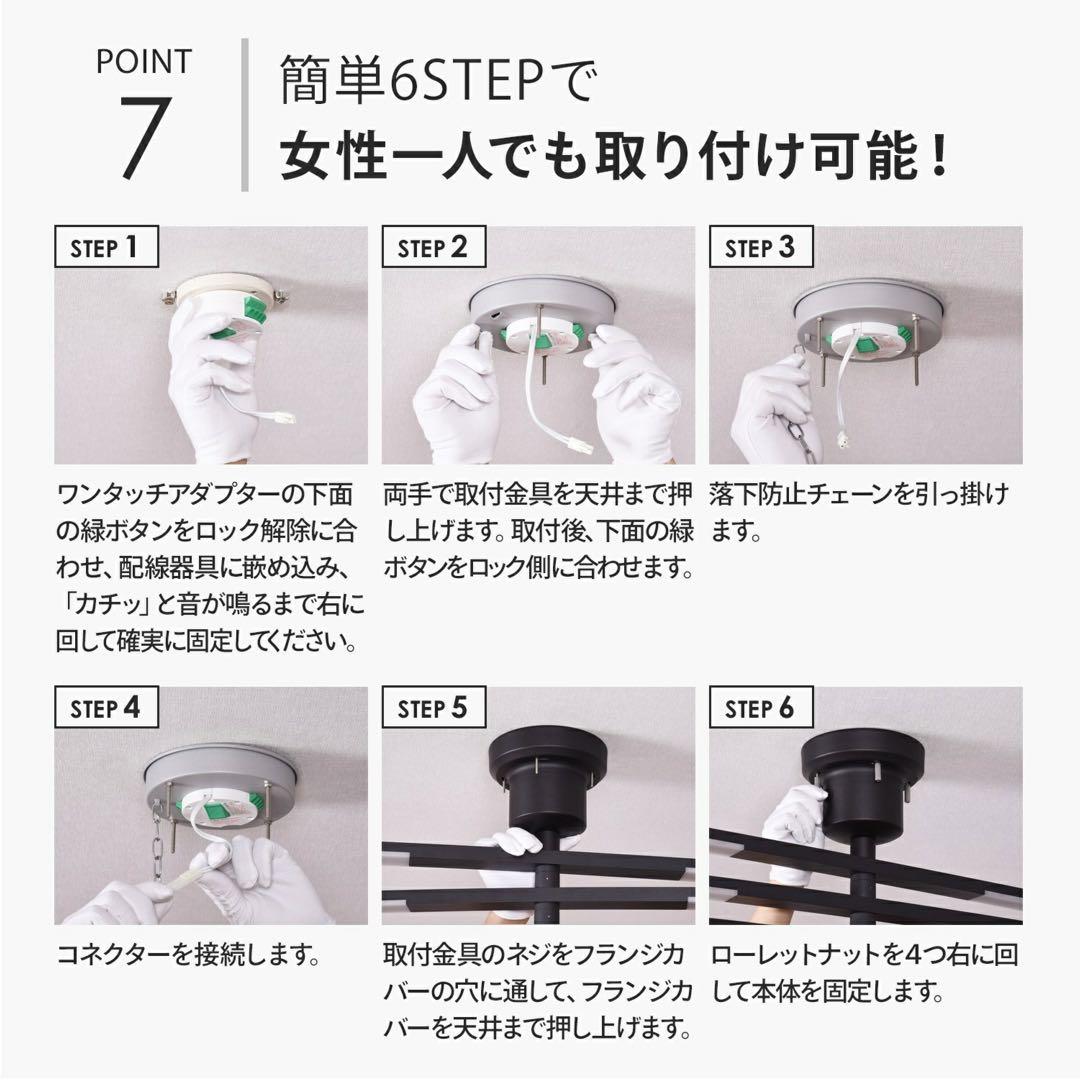 POINT
7

簡単6STEPで
女性一人でも取り付け可能！

STEP 1

ワンタッチアダプターの下面の緑ボタンをロック解除に合わせ、配線器具に嵌め込み、「カチッ」と音が鳴るまで右に回して確実に固定してください。

STEP 2

両手で取付金具を天井まで押し上げます。取付後、下面の緑ボタンをロック側に合わせます。

STEP 3

落下防止チェーンを引っ掛けます。

STEP 4

コネクターを接続します。

STEP 5

取付金具のネジをフランジカバーの穴に通して、フランジカバーを天井まで押し上げます。

STEP 6

ローレットナットを4つ右に回して本体を固定します。