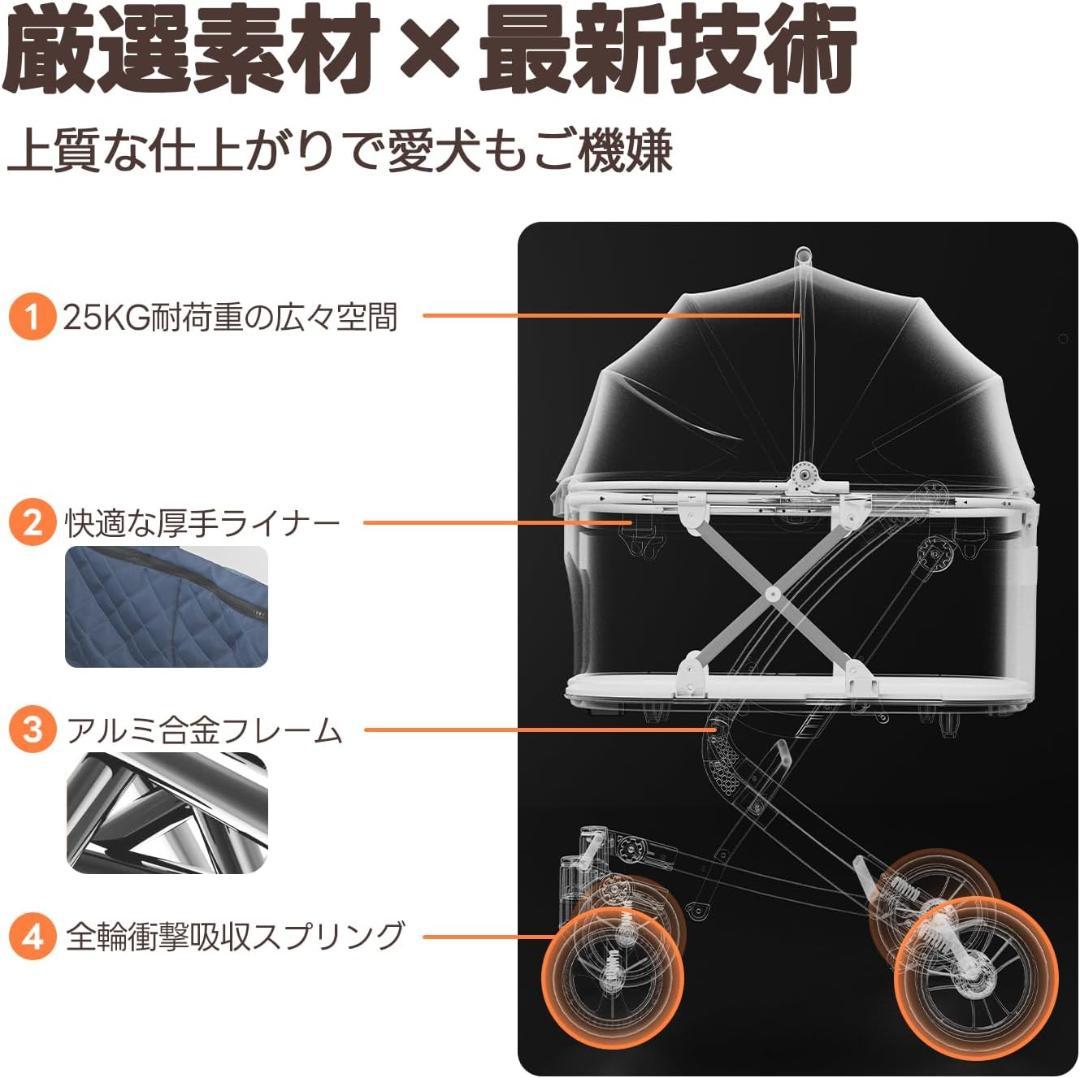 厳選素材×最新技術

上質な仕上がりで愛犬もご機嫌

1 25KG耐荷重の広々空間

2 快適な厚手ライナー

3 アルミ合金フレーム

4 全輪衝撃吸収スプリング