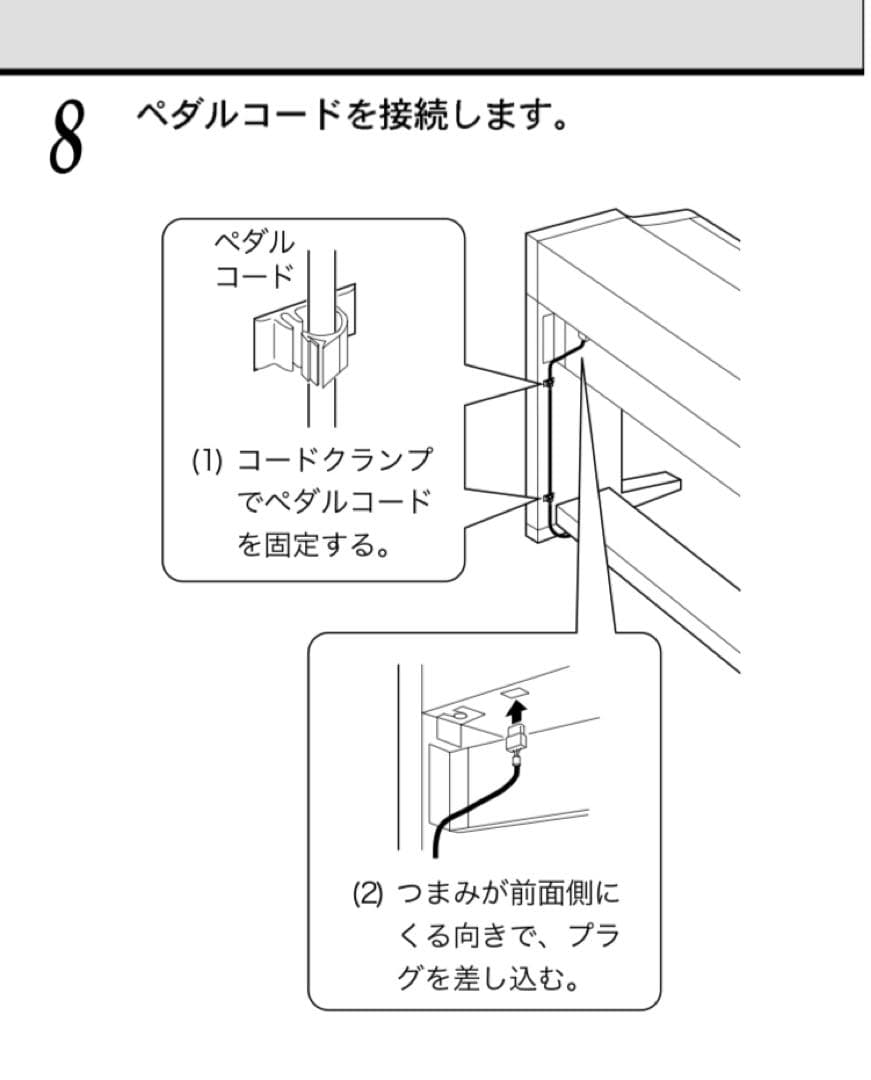 8 ペダルコードを接続します。

ペダルコード

(1) コードクランプでペダルコードを固定する。

(2) つまみが前面側にくる向きで、プラグを差し込む。