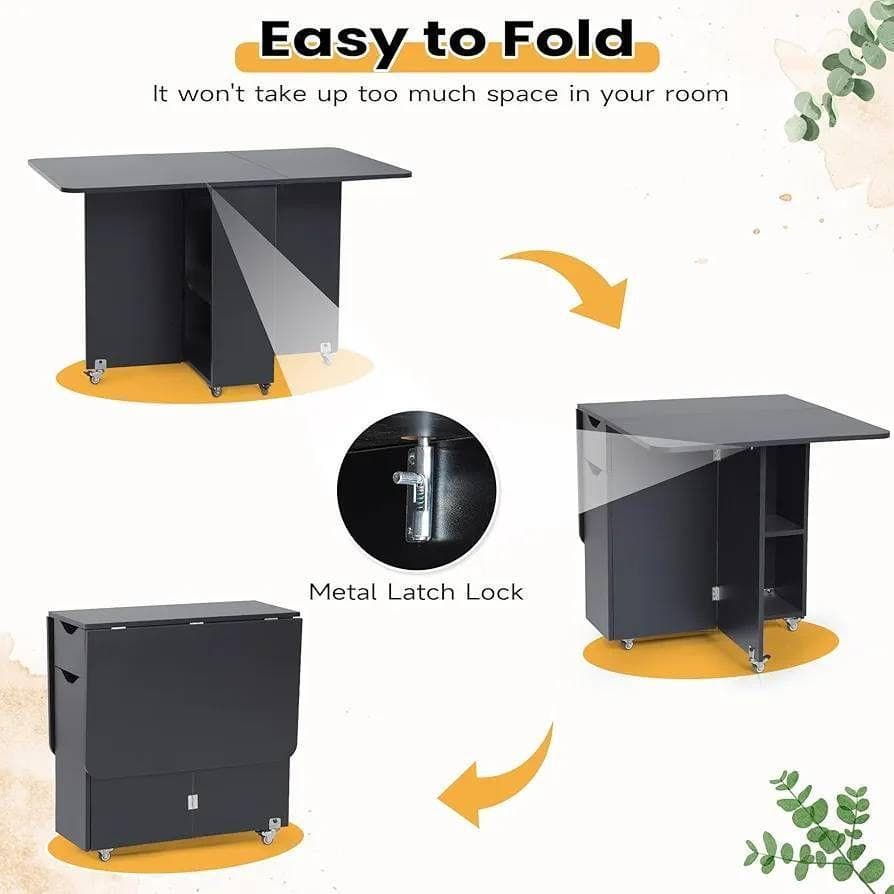 Easy to Fold

It won't take up too much space in your room

Metal Latch Lock