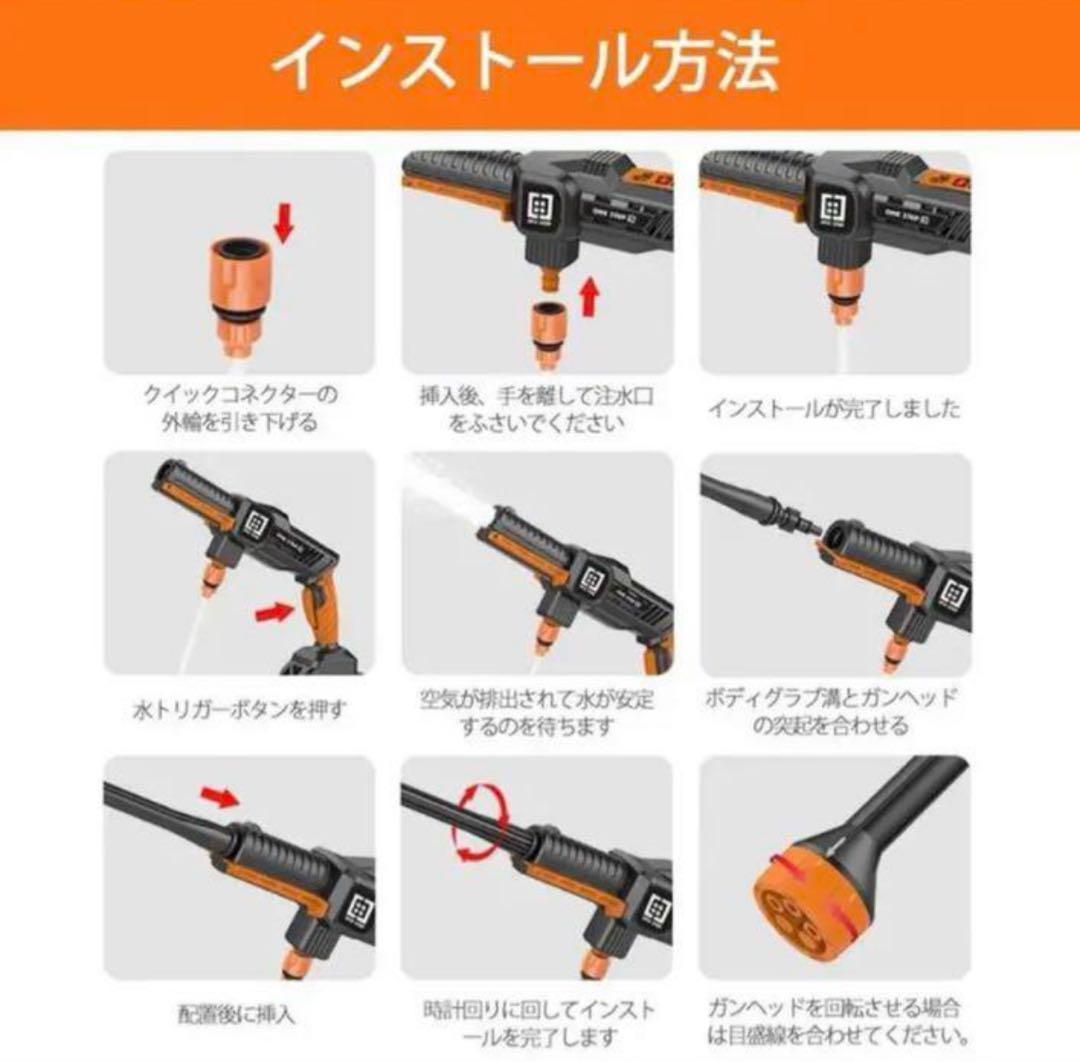 インストール方法

クイックコネクターの外輪を引き下げる

挿入後、手を離して注水口をふさいでください

インストールが完了しました

水トリガーボタンを押す

空気が排出されて水が安定するのを待ちます

ボディグラブ溝とガンヘッドの突起を合わせる

配置後に挿入

時計回りに回してインストールを完了します

ガンヘッドを回転させる場合は目盛線を合わせてください。