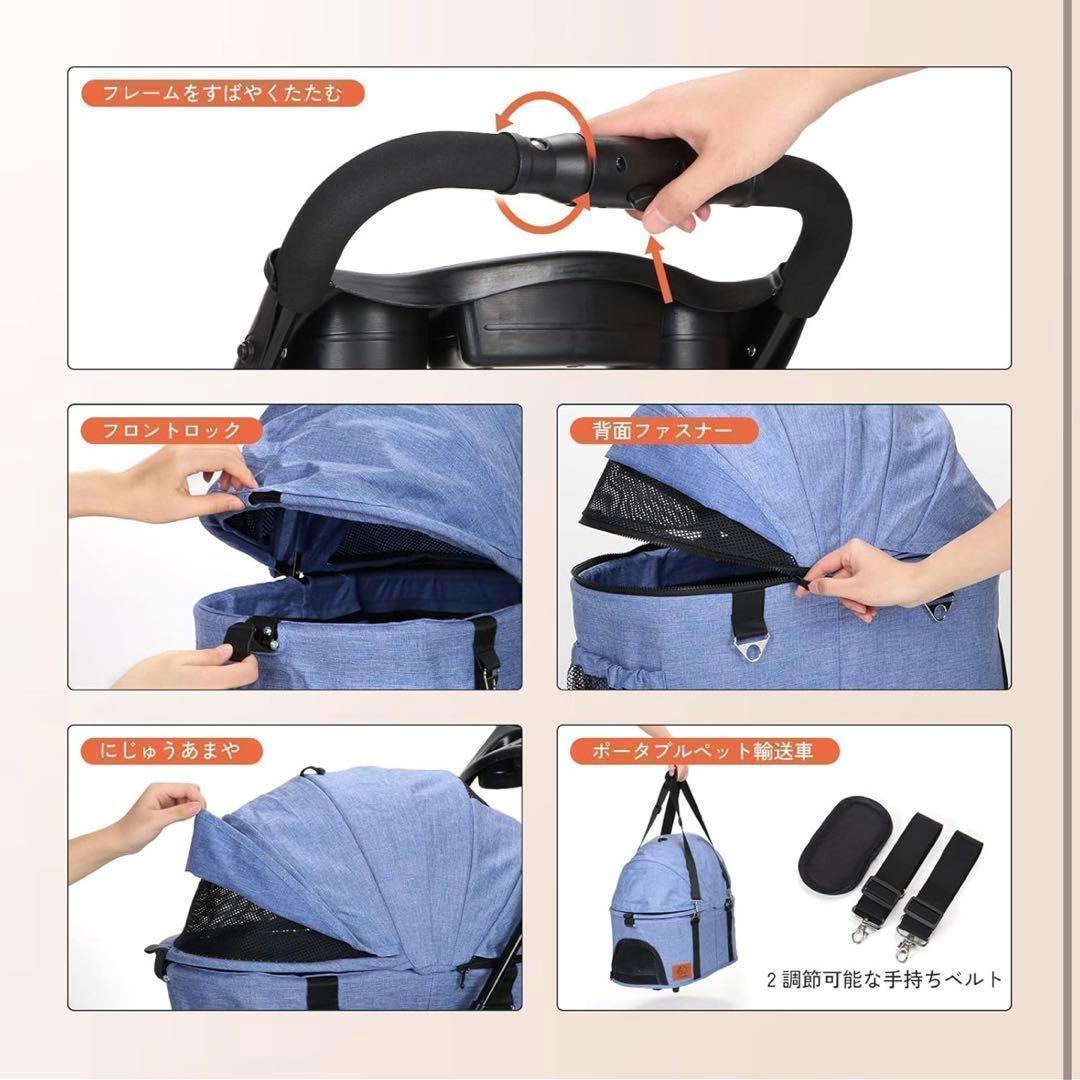 フレームをすばやくたたむ

フロントロック

背面ファスナー

にじゅうあまや

ポータブルペット輸送車

2 調節可能な手持ちベルト