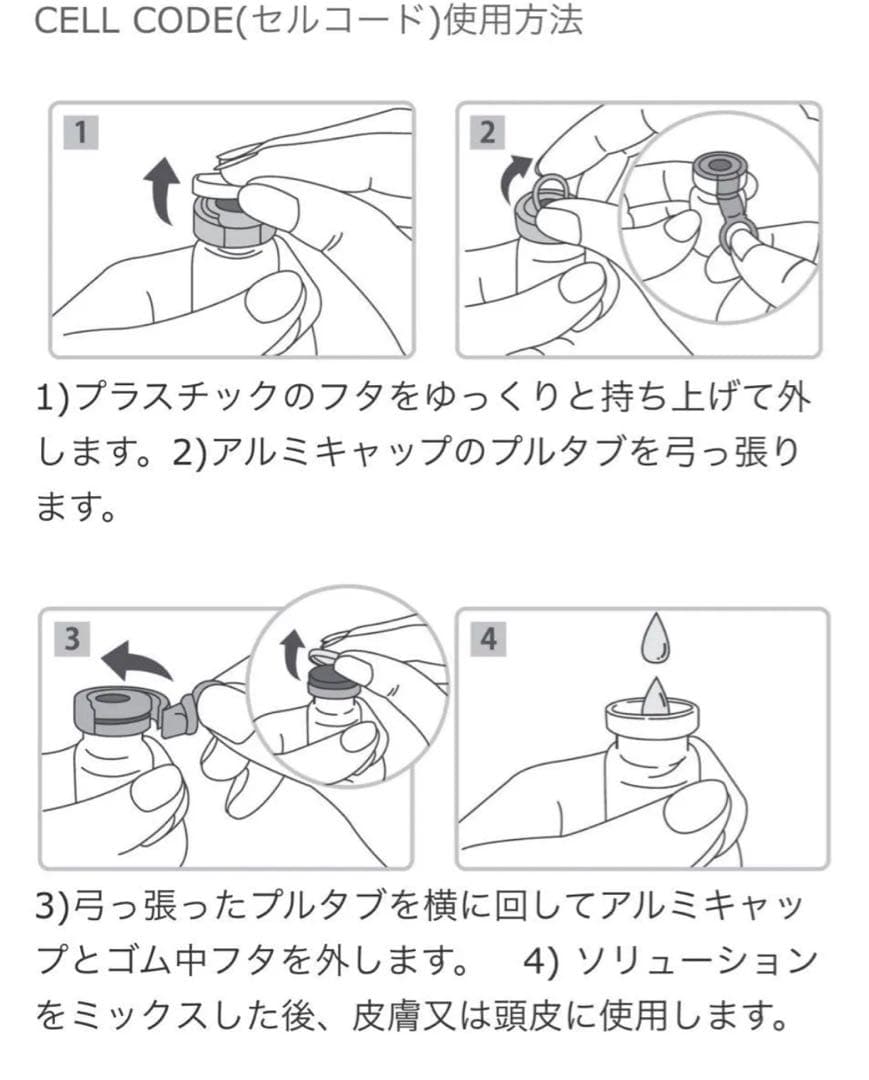 CELL CODE(セルコード)使用方法

1

2

1)プラスチックのフタをゆっくりと持ち上げて外します。2)アルミキャップのプルタブを弓っ張ります。

3

4

3)弓っ張ったプルタブを横に回してアルミキャップとゴム中フタを外します。　4) ソリューションをミックスした後、皮膚又は頭皮に使用します。