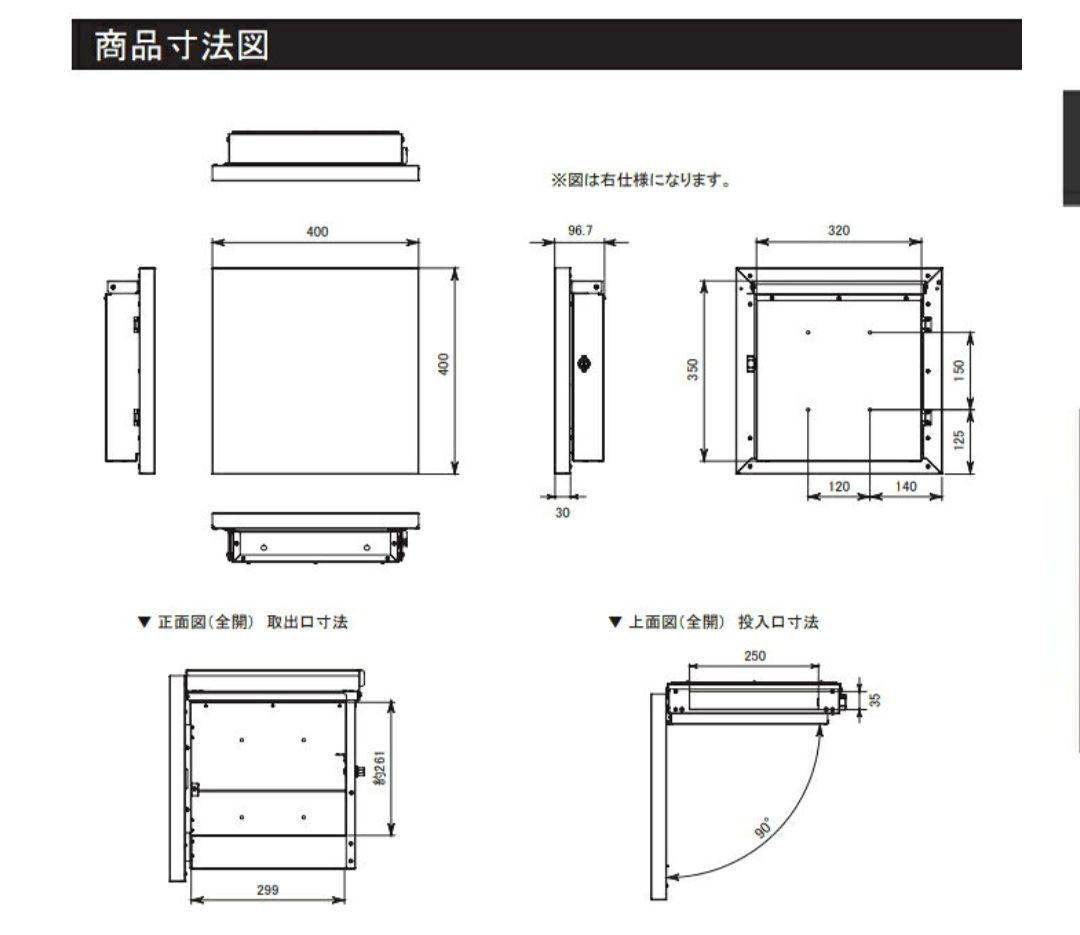 商品寸法図

※図は右仕様になります。

400

400

96.7

30

320

350

150

125

120

140

▼ 正面図(全開) 取出口寸法

約261

299

▼ 上面図(全開) 投入口寸法

250

35

90°