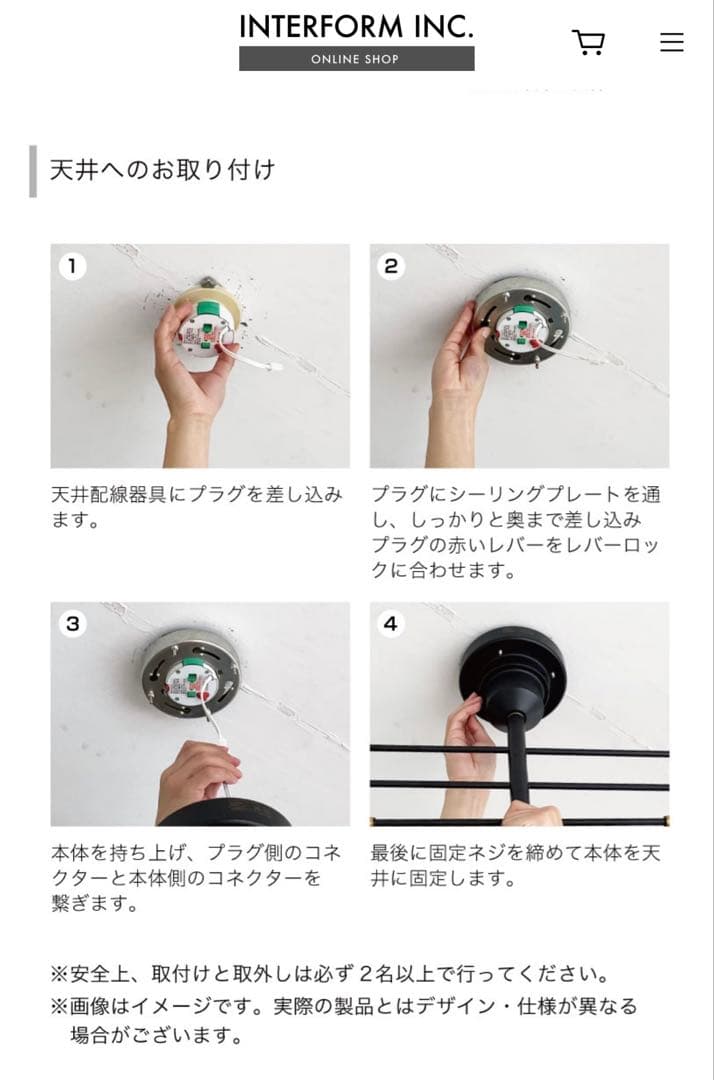 INTERFORM INC.
ONLINE SHOP

天井へのお取り付け

1

天井配線器具にプラグを差し込みます。

2

プラグにシーリングプレートを通し、しっかりと奥まで差し込みプラグの赤いレバーをレバーロックに合わせます。

3

本体を持ち上げ、プラグ側のコネクターと本体側のコネクターを繋ぎます。

4

最後に固定ネジを締めて本体を天井に固定します。

※安全上、取付けと取外しは必ず２名以上で行ってください。
※画像はイメージです。実際の製品とはデザイン・仕様が異なる場合がございます。