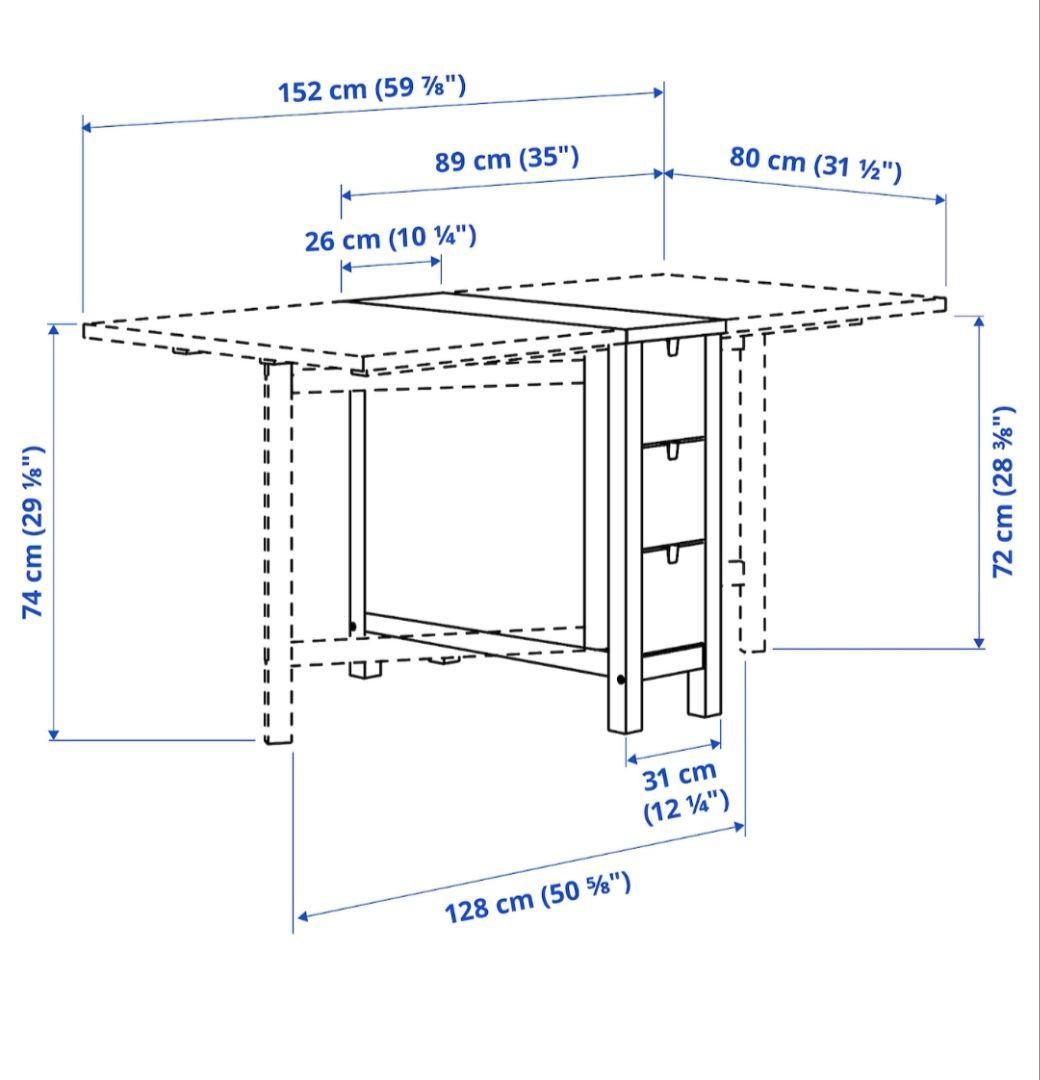 152 cm (59 ⅞")

89 cm (35")

80 cm (31 ½")

26 cm (10 ¼")

74 cm (29 ⅛")

72 cm (28 ⅜")

31 cm (12 ¼")

128 cm (50 ⅝")