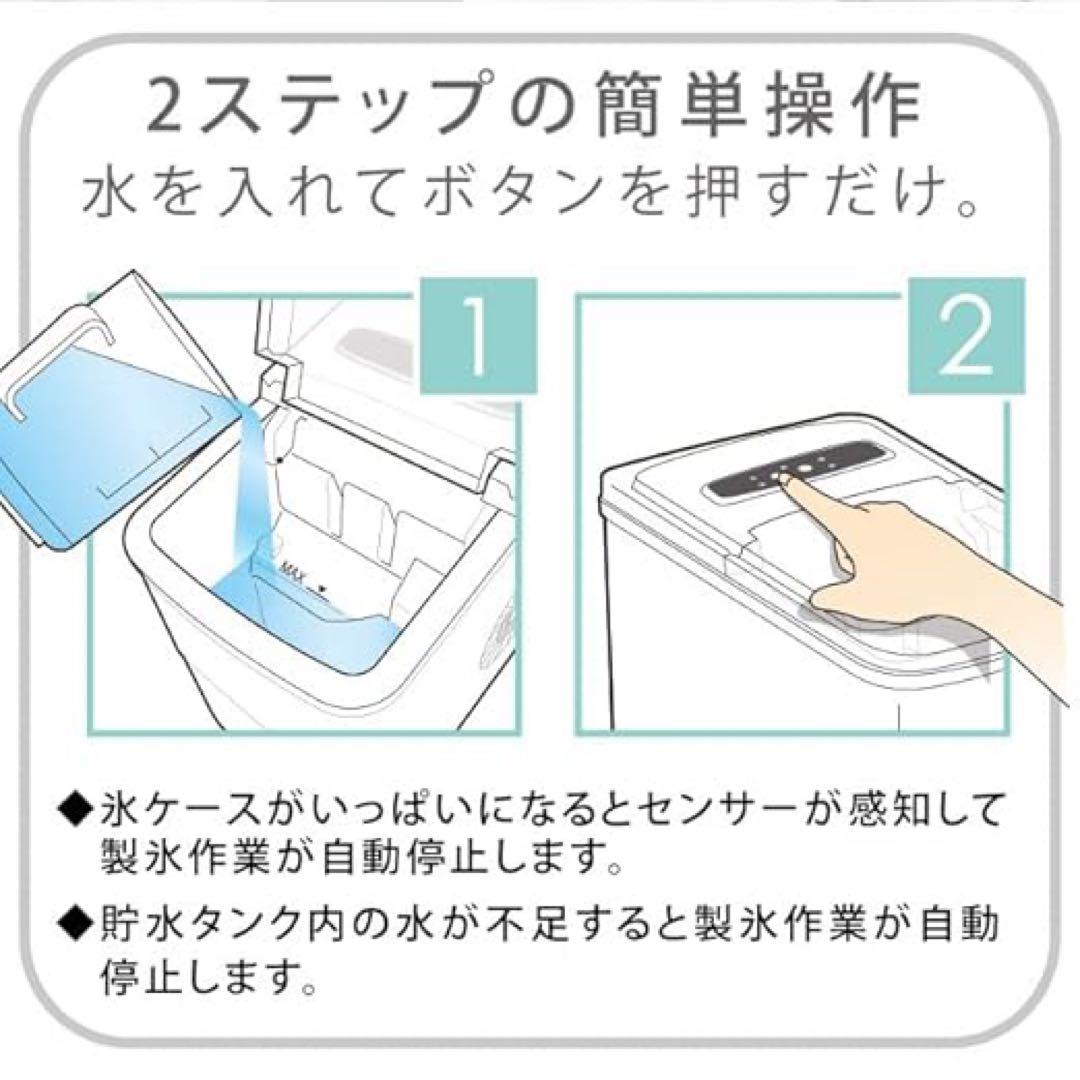 2ステップの簡単操作
水を入れてボタンを押すだけ。

1

MAX

2

◆氷ケースがいっぱいになるとセンサーが感知して製氷作業が自動停止します。

◆貯水タンク内の水が不足すると製氷作業が自動停止します。