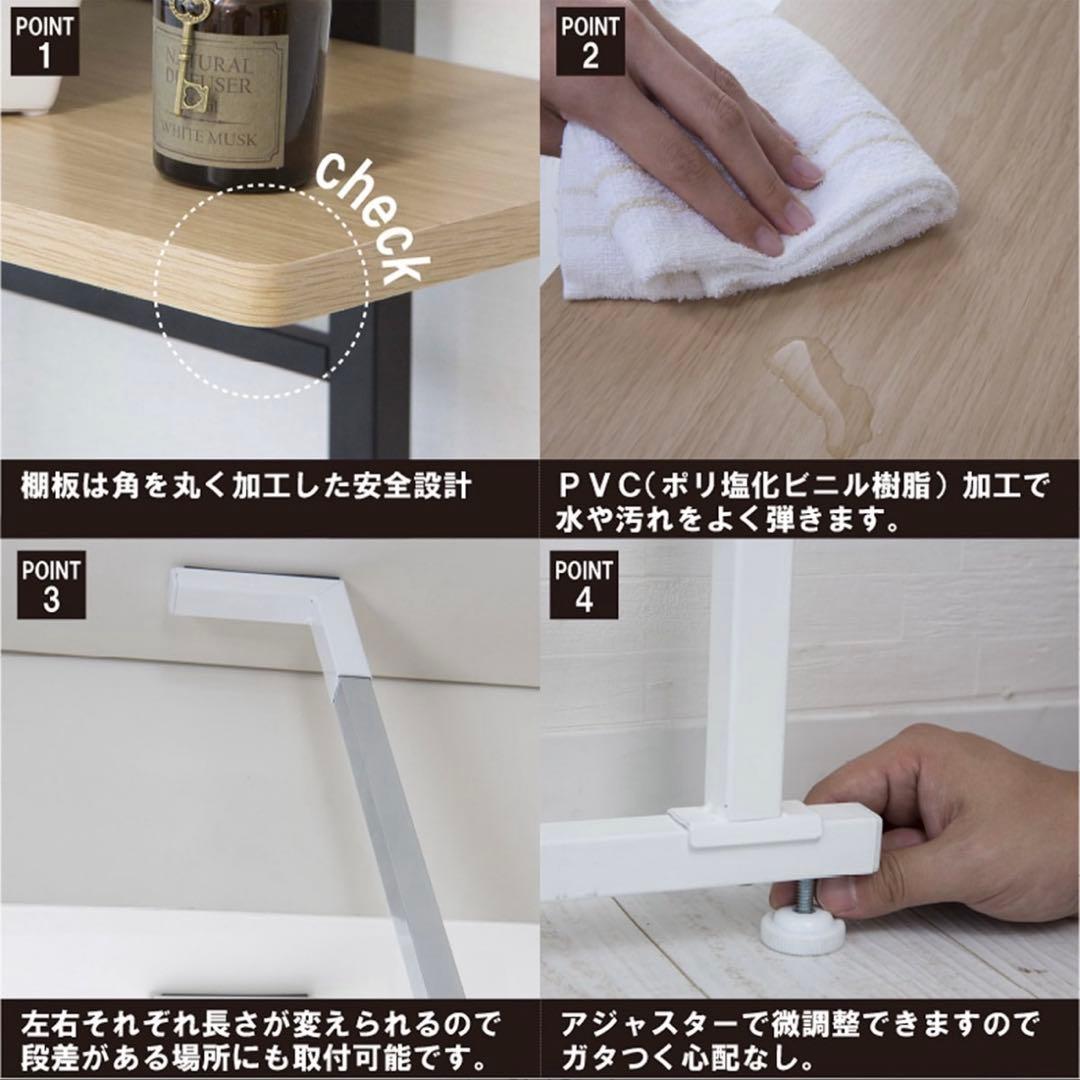 POINT 1

NATURAL DIFFUSER
WHITE MUSK

check

棚板は角を丸く加工した安全設計

POINT 2

ＰＶＣ（ポリ塩化ビニル樹脂）加工で水や汚れをよく弾きます。

POINT 3

左右それぞれ長さが変えられるので段差がある場所にも取付可能です。

POINT 4

アジャスターで微調整できますのでガタつく心配なし。