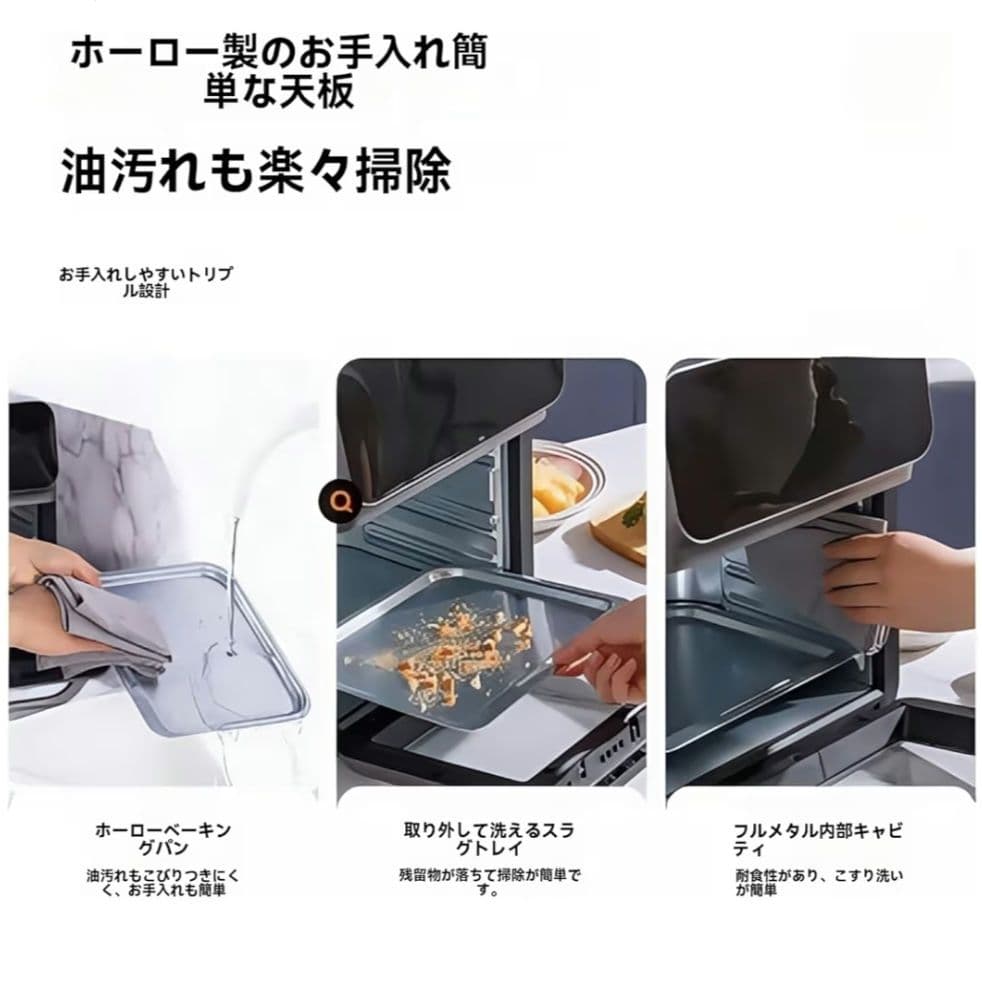 ホーロー製のお手入れ簡単な天板

油汚れも楽々掃除

お手入れしやすいトリプル設計

ホーローベーキングパン

油汚れもこびりつきにくく、お手入れも簡単

取り外して洗えるスラグトレイ

残留物が落ちて掃除が簡単です。

フルメタル内部キャビティ

耐食性があり、こすり洗いが簡単