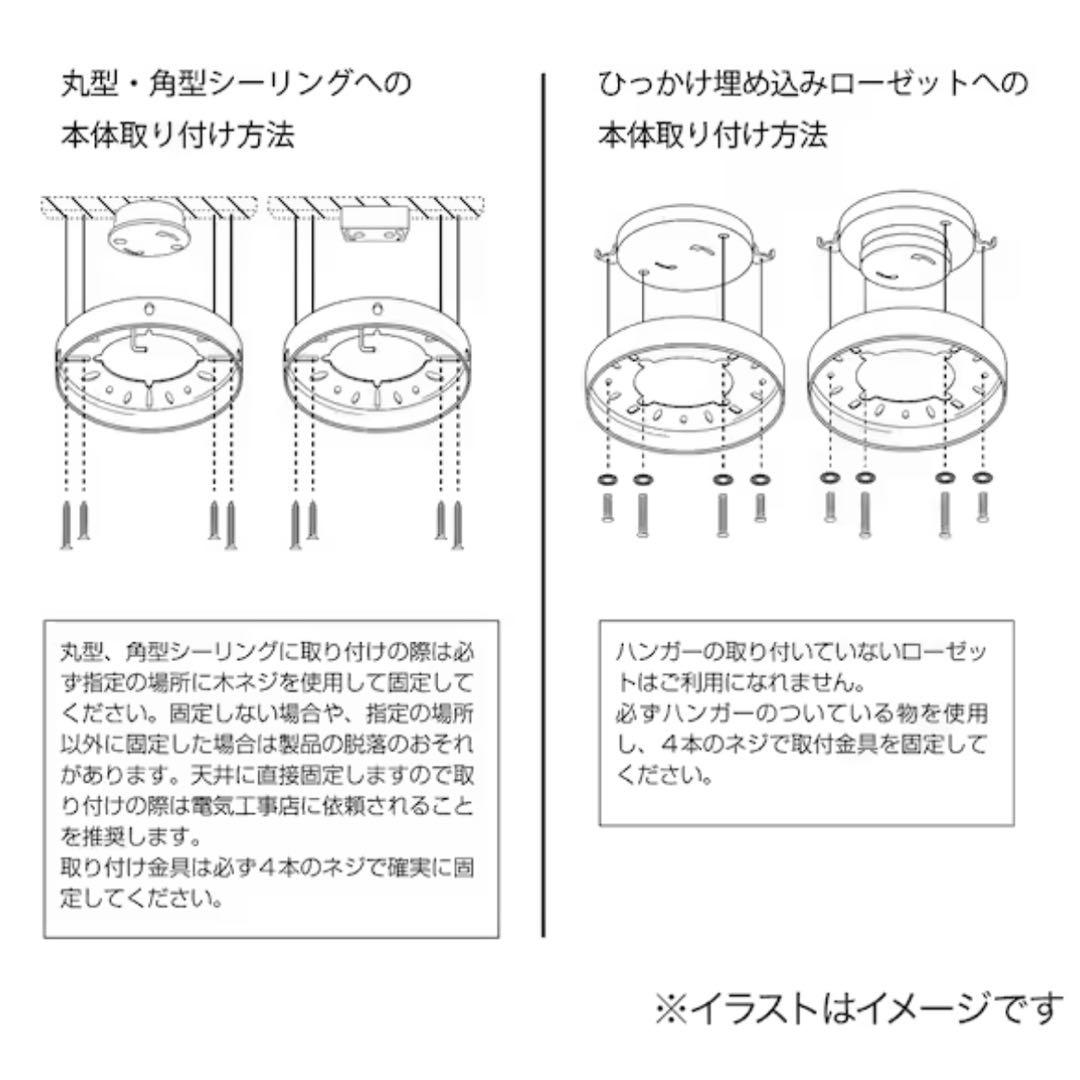 丸型・角型シーリングへの
本体取り付け方法

丸型、角型シーリングに取り付けの際は必ず指定の場所に木ネジを使用して固定してください。固定しない場合や、指定の場所以外に固定した場合は製品の脱落のおそれがあります。天井に直接固定しますので取り付けの際は電気工事店に依頼されることを推奨します。
取り付け金具は必ず４本のネジで確実に固定してください。

ひっかけ埋め込みローゼットへの
本体取り付け方法

ハンガーの取り付いていないローゼットはご利用になれません。
必ずハンガーのついている物を使用し、４本のネジで取付金具を固定してください。

※イラストはイメージです