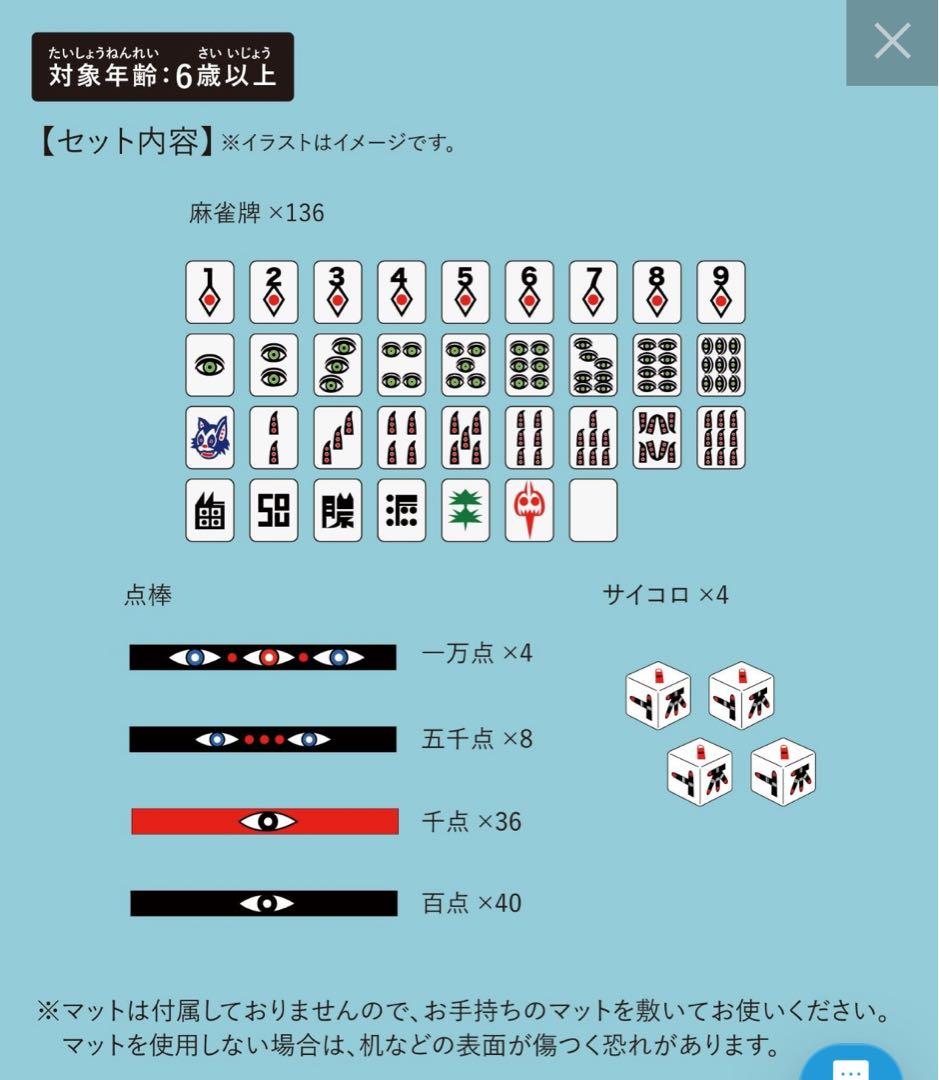 たいしょうねんれい さい いじょう
対象年齢：6歳以上

【セット内容】※イラストはイメージです。

麻雀牌 ×136

1 2 3 4 5 6 7 8 9

点棒

一万点 ×4

五千点 ×8

千点 ×36

百点 ×40

サイコロ ×4

※マットは付属しておりませんので、お手持ちのマットを敷いてお使いください。
マットを使用しない場合は、机などの表面が傷つく恐れがあります。