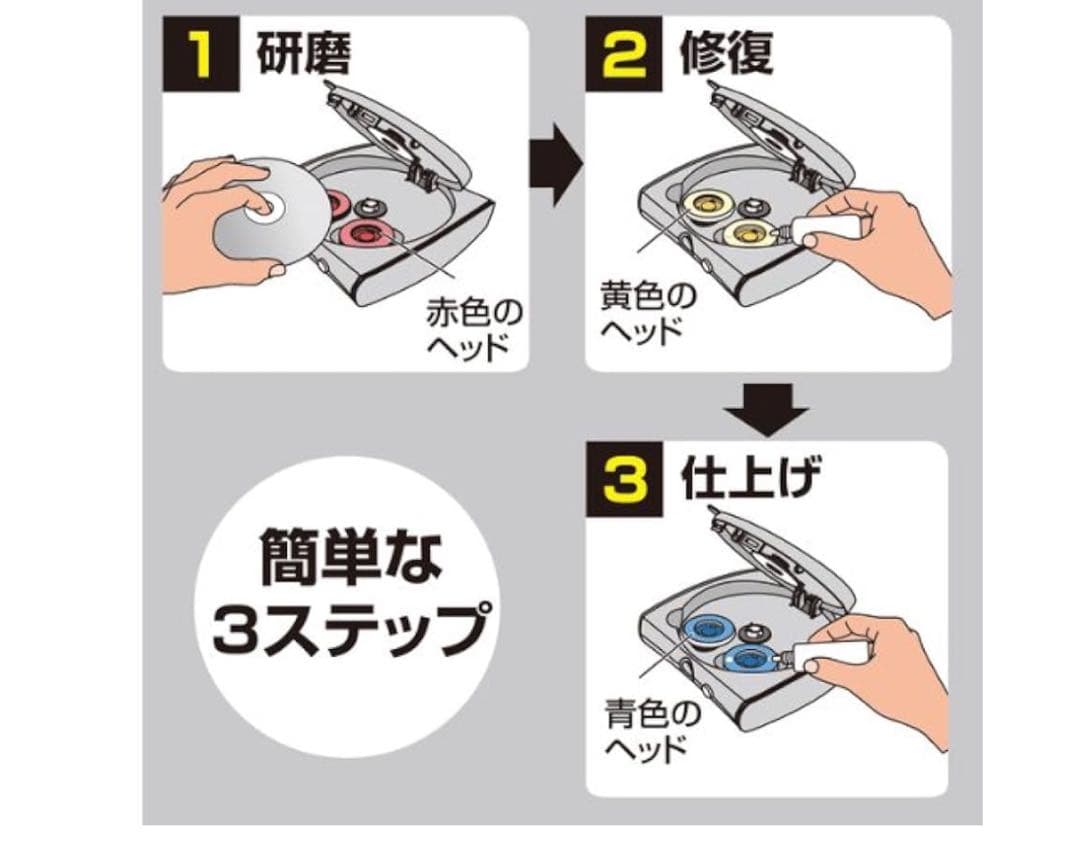 1 研磨

赤色のヘッド

2 修復

黄色のヘッド

3 仕上げ

青色のヘッド

簡単な3ステップ