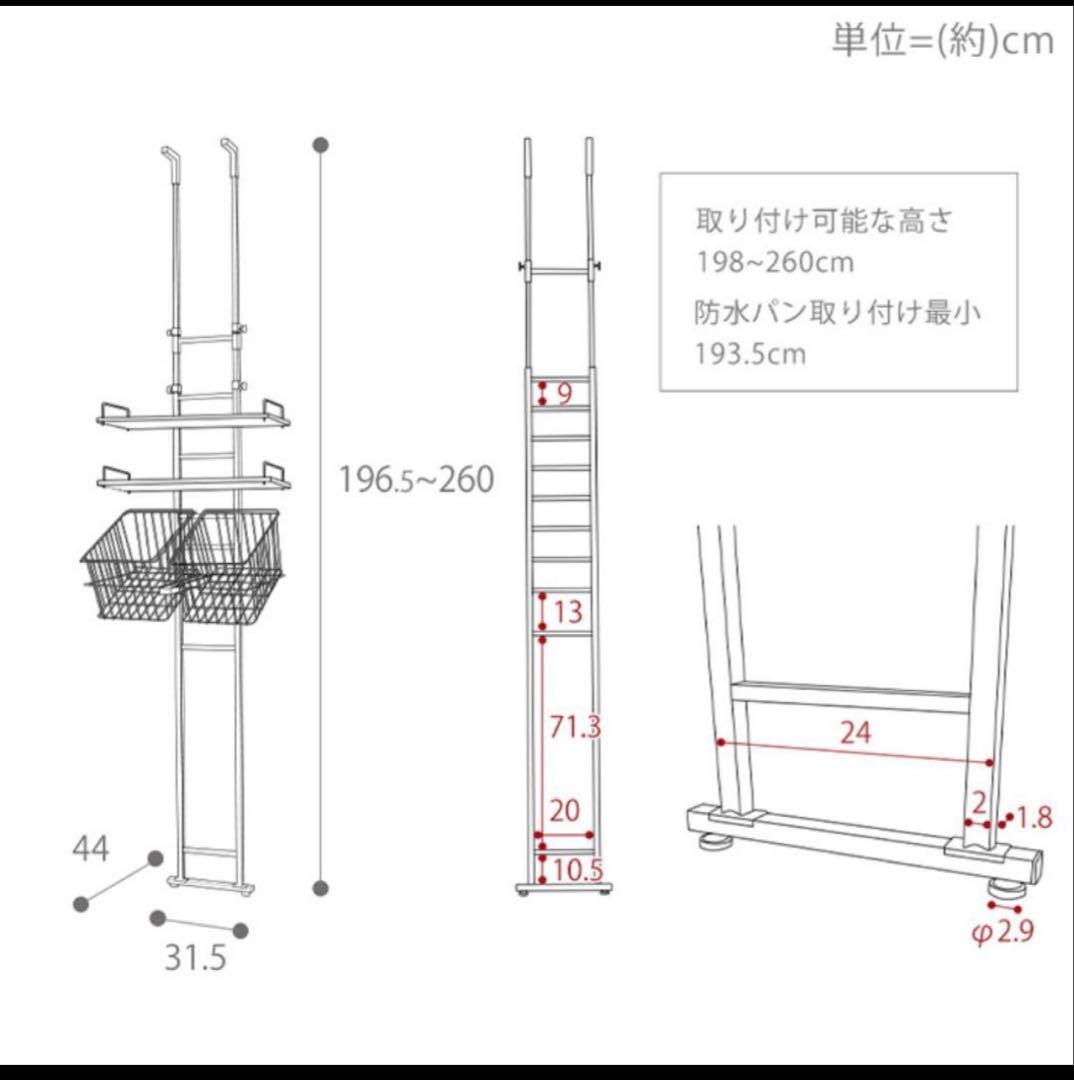 単位=(約)cm

取り付け可能な高さ
198~260cm
防水パン取り付け最小
193.5cm

196.5~260

44

31.5

9

13

71.3

20

10.5

24

2

1.8

φ2.9