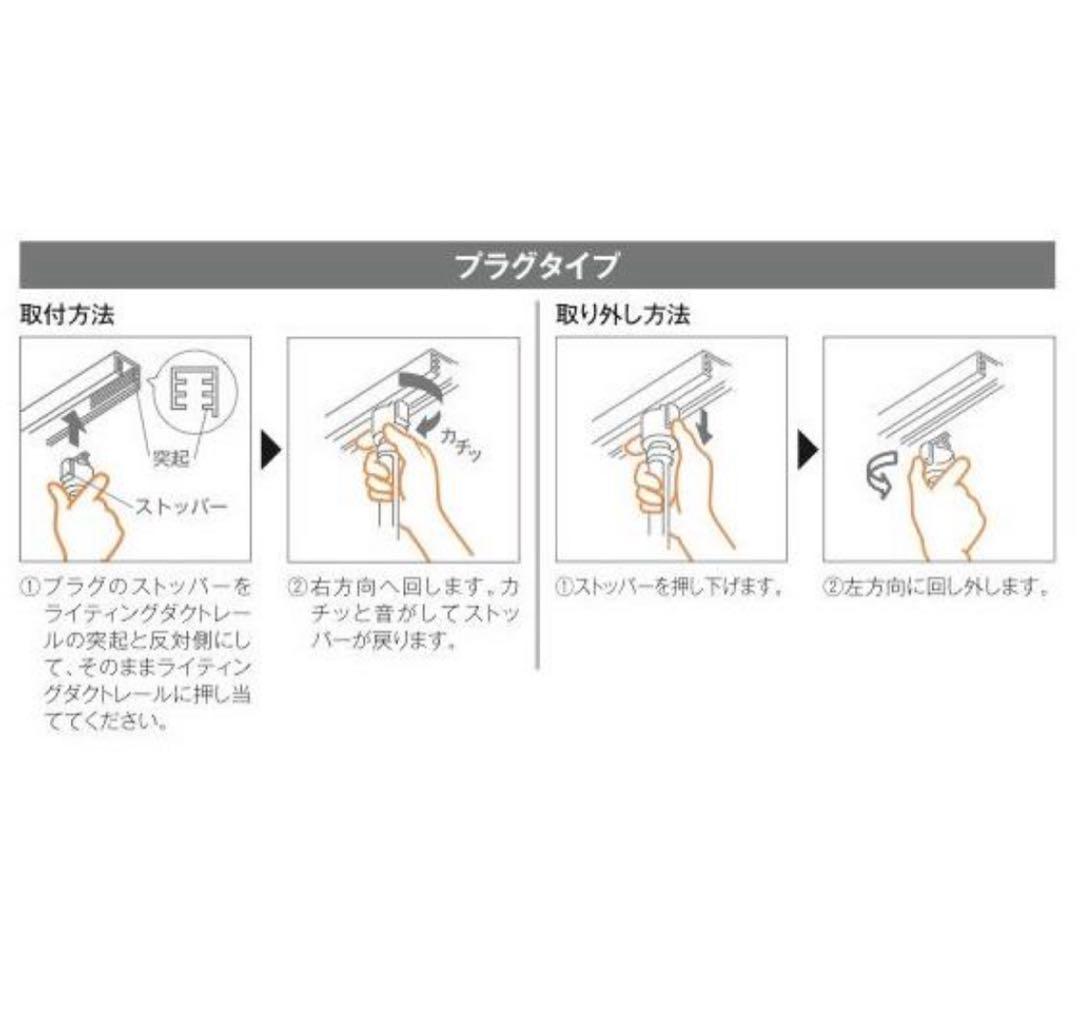 プラグタイプ

取付方法

突起

ストッパー

カチッ

①プラグのストッパーをライティングダクトレールの突起と反対側にして、そのままライティングダクトレールに押し当ててください。

②右方向へ回します。カチッと音がしてストッパーが戻ります。

取り外し方法

①ストッパーを押し下げます。

②左方向に回し外します。