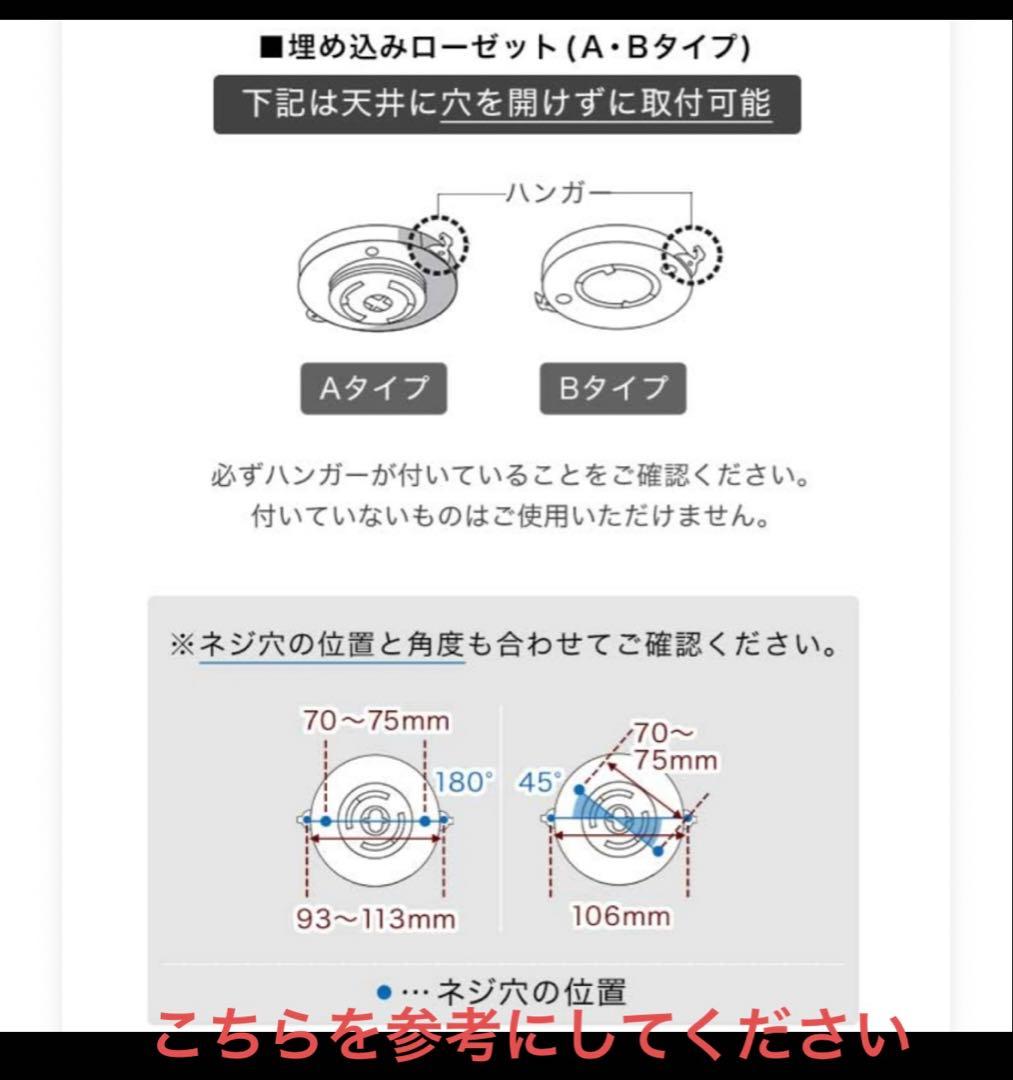 ■埋め込みローゼット(A・Bタイプ)

下記は天井に穴を開けずに取付可能

ハンガー

Aタイプ

Bタイプ

必ずハンガーが付いていることをご確認ください。
付いていないものはご使用いただけません。

※ネジ穴の位置と角度も合わせてご確認ください。

70～75mm

180°

93～113mm

45°

70～75mm

106mm

●…ネジ穴の位置

こちらを参考にしてください