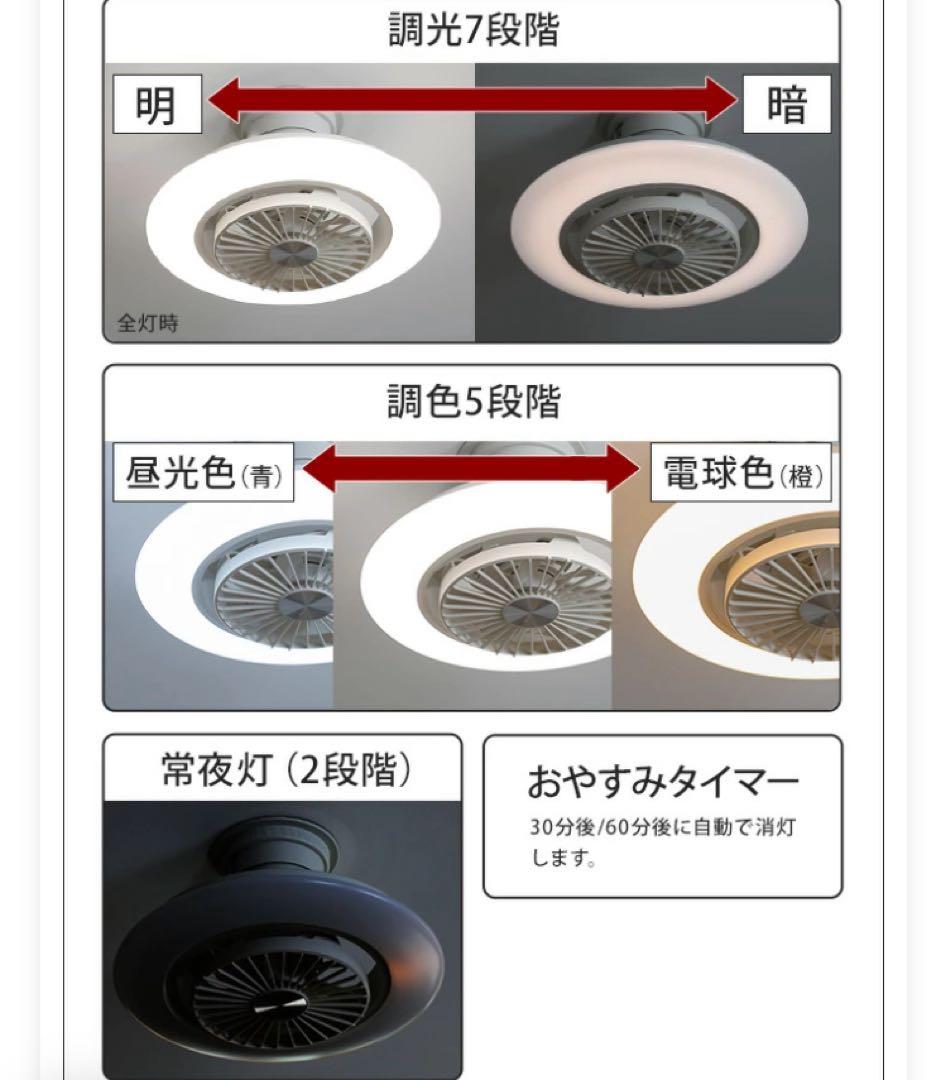 調光7段階

明

暗

全灯時

調色5段階

昼光色(青)

電球色(橙)

常夜灯（2段階）

おやすみタイマー

30分後/60分後に自動で消灯します。