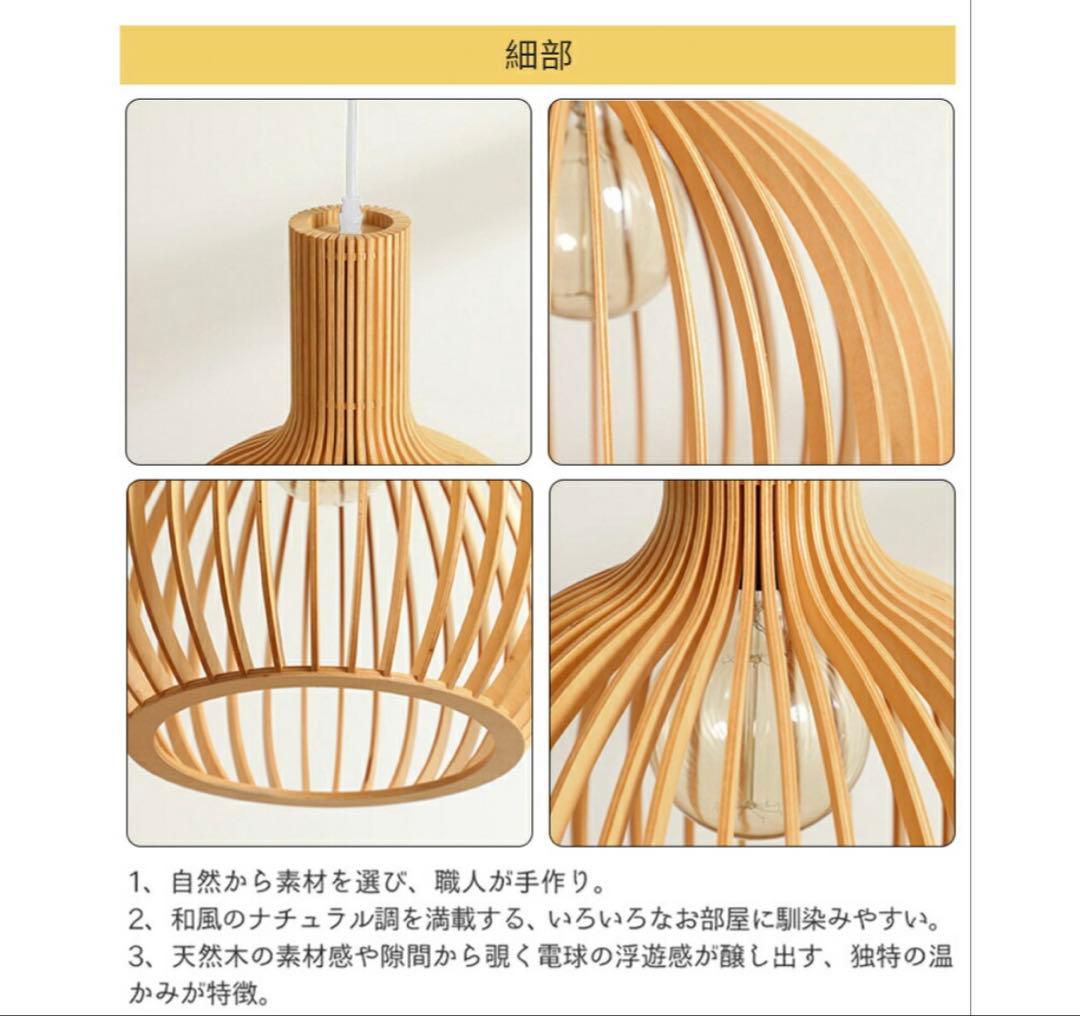 細部

1、自然から素材を選び、職人が手作り。
2、和風のナチュラル調を満載する、いろいろなお部屋に馴染みやすい。
3、天然木の素材感や隙間から覗く電球の浮遊感が醸し出す、独特の温かみが特徴。