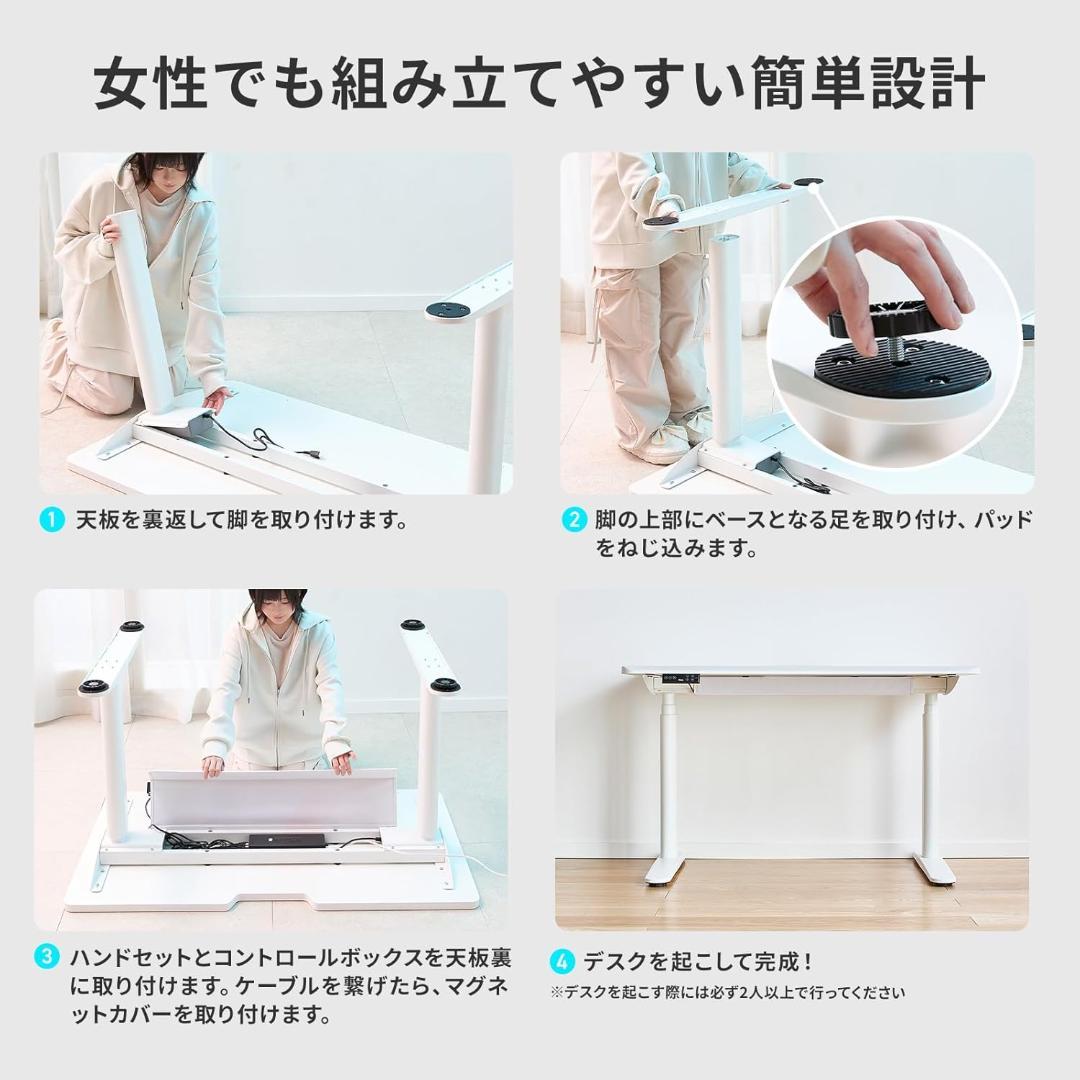 女性でも組み立てやすい簡単設計

1 天板を裏返して脚を取り付けます。

2 脚の上部にベースとなる足を取り付け、パッドをねじ込みます。

3 ハンドセットとコントロールボックスを天板裏に取り付けます。ケーブルを繋げたら、マグネットカバーを取り付けます。

4 デスクを起こして完成！
※デスクを起こす際には必ず2人以上で行ってください