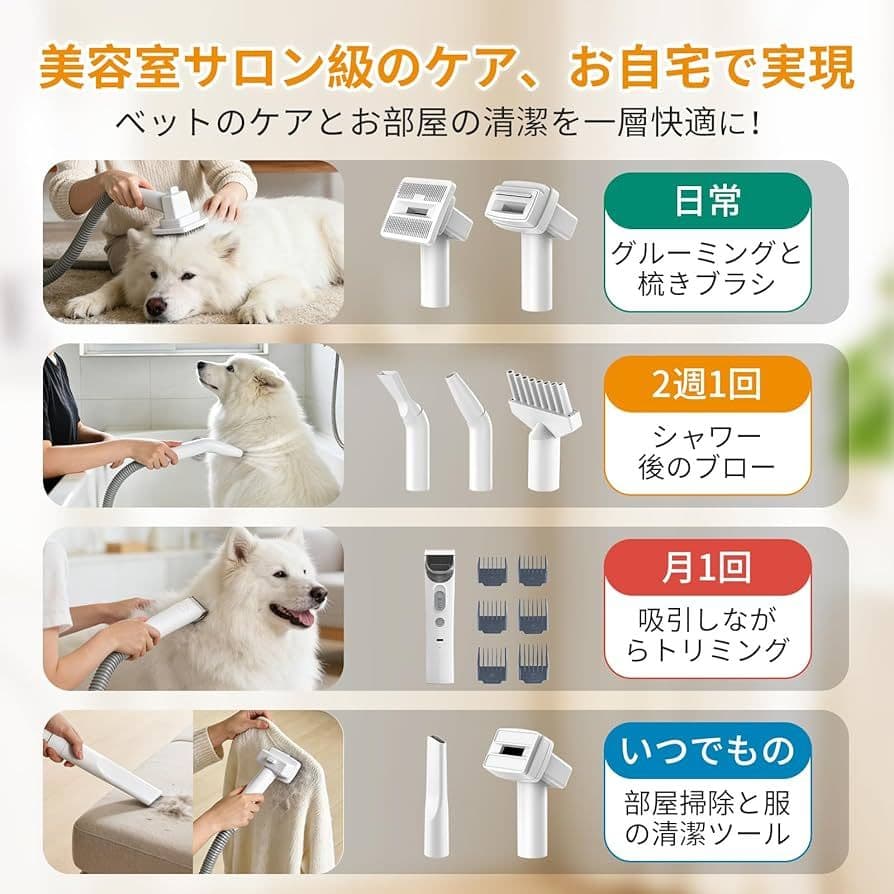 美容室サロン級のケア、お自宅で実現

ベットのケアとお部屋の清潔を一層快適に!

日常

グルーミングと梳きブラシ

2週1回

シャワー後のブロー

月1回

吸引しながらトリミング

いつでもの

部屋掃除と服の清潔ツール