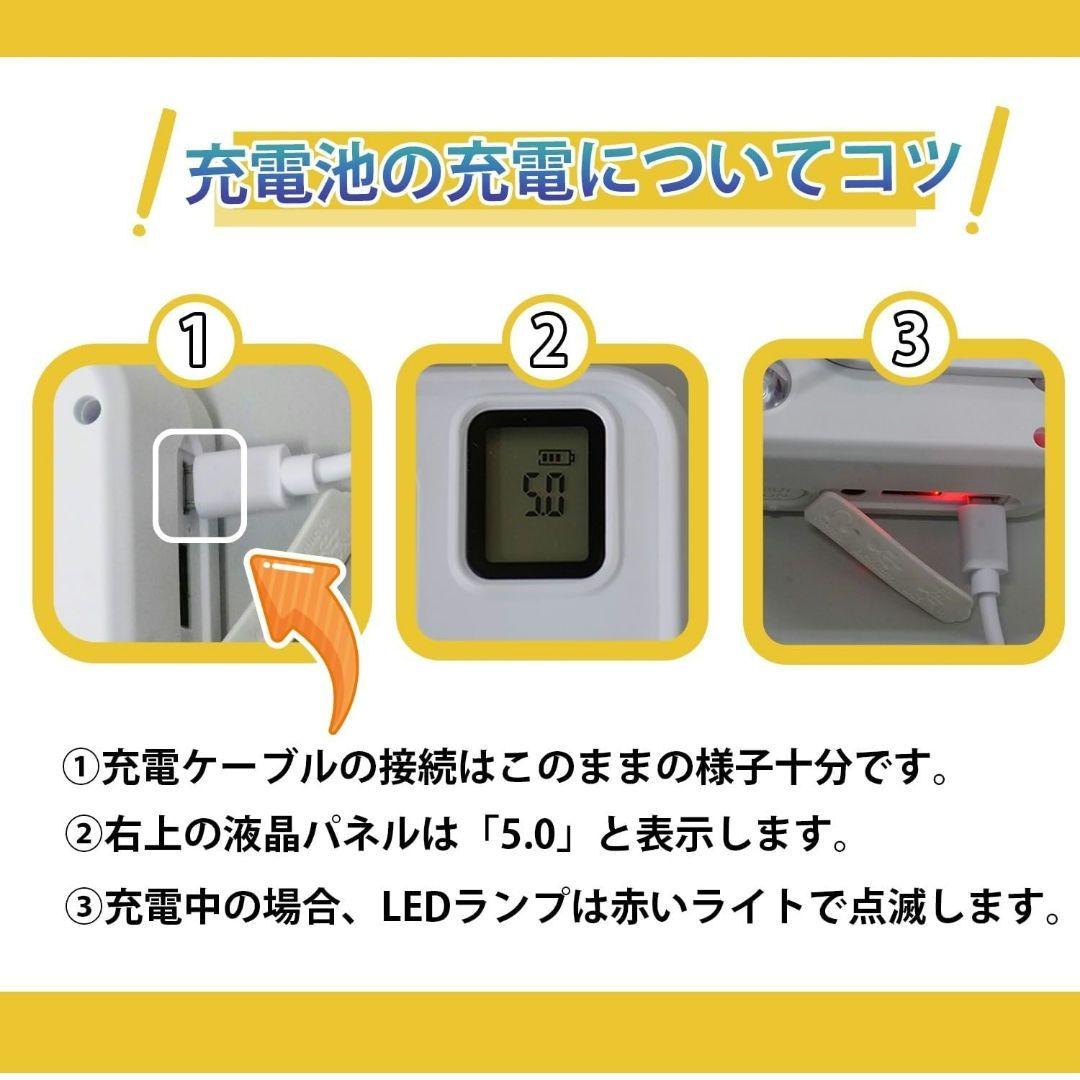 充電池の充電についてコツ

1

2

5.0

3

①充電ケーブルの接続はこのままの様子十分です。

②右上の液晶パネルは「5.0」と表示します。

③充電中の場合、LEDランプは赤いライトで点滅します。