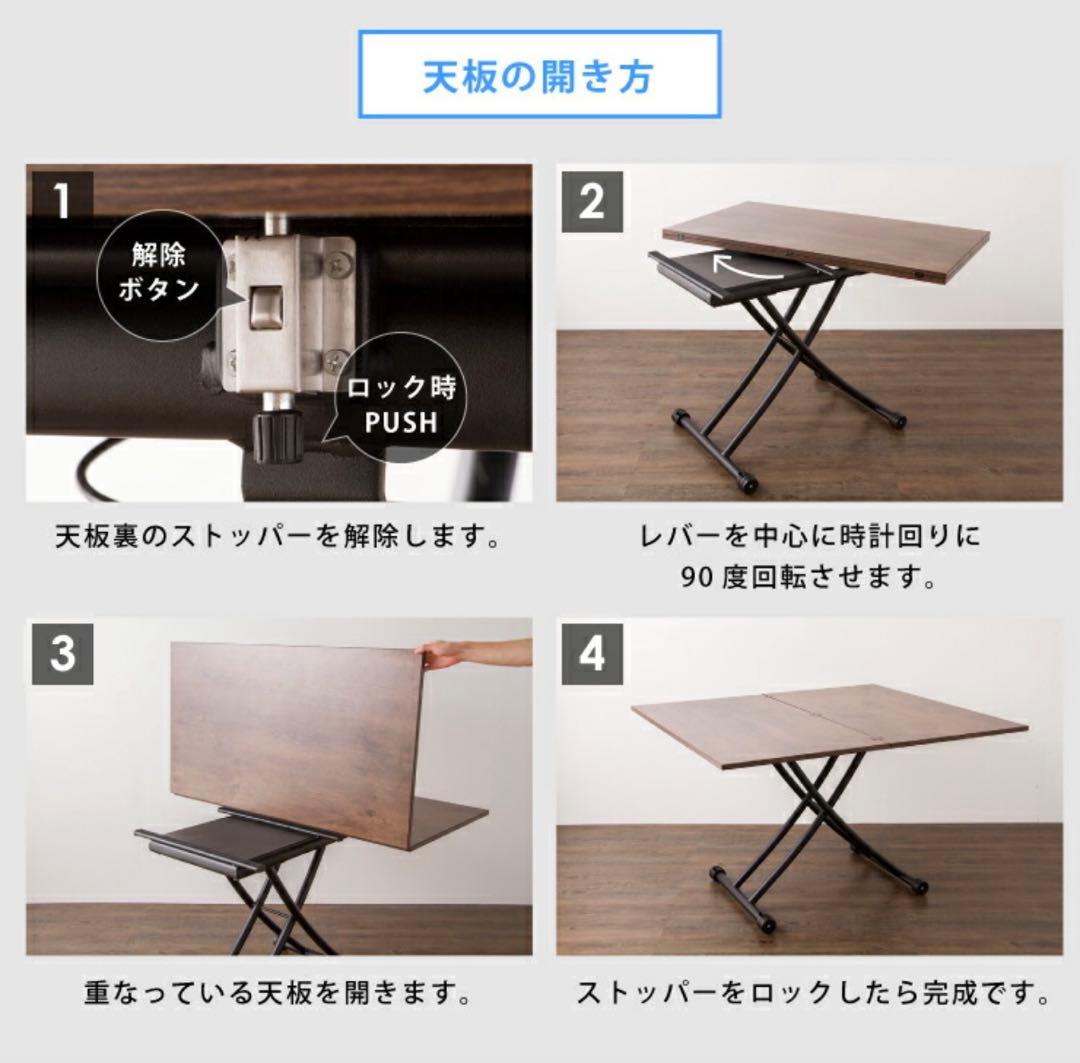 天板の開き方

1

解除ボタン

ロック時 PUSH

天板裏のストッパーを解除します。

2

レバーを中心に時計回りに 90 度回転させます。

3

重なっている天板を開きます。

4

ストッパーをロックしたら完成です。