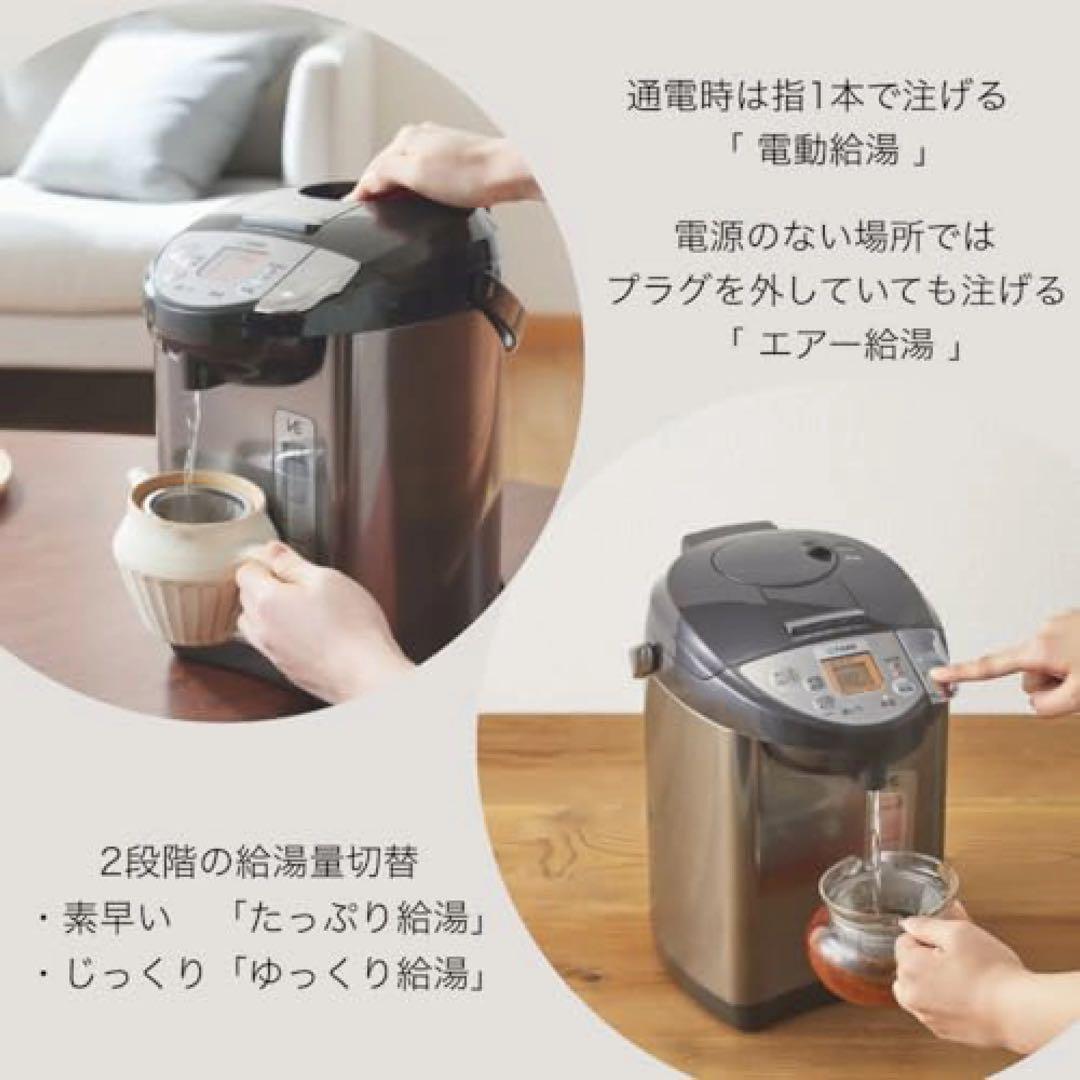 通電時は指1本で注げる
「 電動給湯 」

電源のない場所では
プラグを外していても注げる
「 エアー給湯 」

VE

2段階の給湯量切替
・素早い　「たっぷり給湯」
・じっくり「ゆっくり給湯」