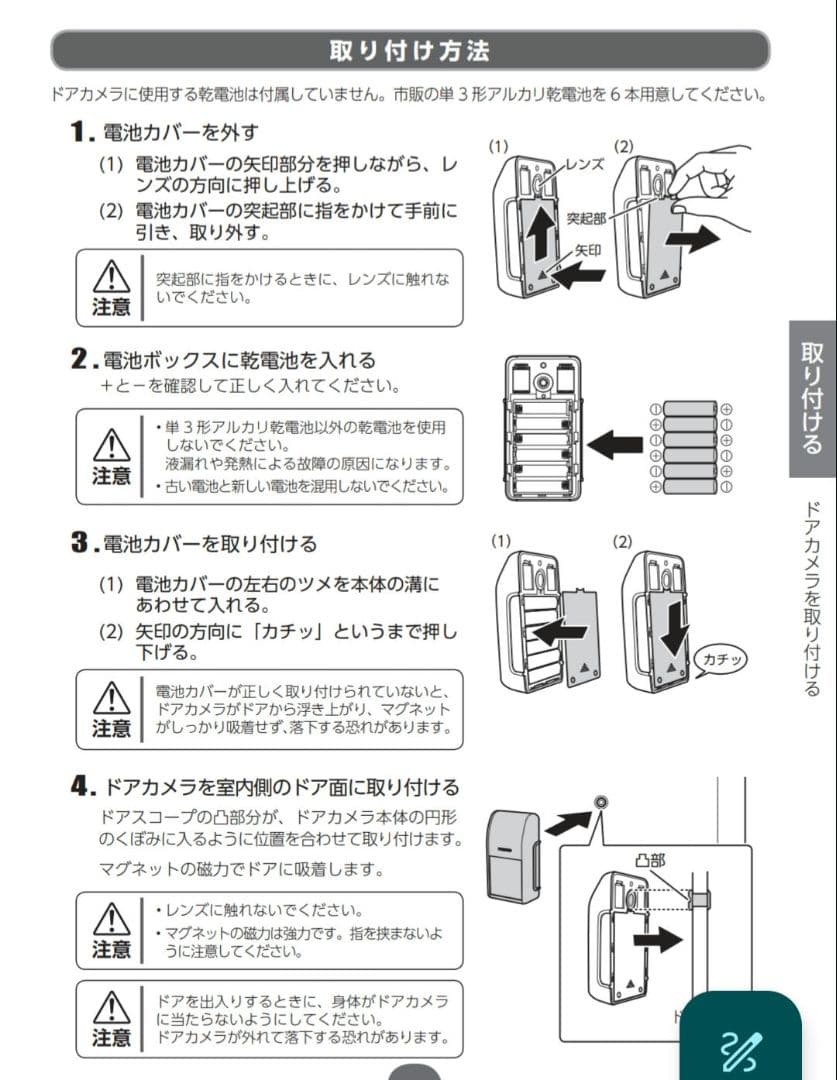 取り付け方法

ドアカメラに使用する乾電池は付属していません。市販の単３形アルカリ乾電池を６本用意してください。

1. 電池カバーを外す

(1) 電池カバーの矢印部分を押しながら、レンズの方向に押し上げる。

(2) 電池カバーの突起部に指をかけて手前に引き、取り外す。

注意 突起部に指をかけるときに、レンズに触れないでください。

(1) (2) レンズ 突起部 矢印

2. 電池ボックスに乾電池を入れる

＋と－を確認して正しく入れてください。

注意
・単３形アルカリ乾電池以外の乾電池を使用しないでください。
液漏れや発熱による故障の原因になります。
・古い電池と新しい電池を混用しないでください。

3. 電池カバーを取り付ける

(1) 電池カバーの左右のツメを本体の溝にあわせて入れる。

(2) 矢印の方向に「カチッ」というまで押し下げる。

注意 電池カバーが正しく取り付けられていないと、ドアカメラがドアから浮き上がり、マグネットがしっかり吸着せず、落下する恐れがあります。

(1) (2) カチッ

4. ドアカメラを室内側のドア面に取り付ける

ドアスコープの凸部分が、ドアカメラ本体の円形のくぼみに入るように位置を合わせて取り付けます。

マグネットの磁力でドアに吸着します。

注意
・レンズに触れないでください。
・マグネットの磁力は強力です。指を挟まないように注意してください。

注意 ドアを出入りするときに、身体がドアカメラに当たらないようにしてください。
ドアカメラが外れて落下する恐れがあります。

凸部

取り付ける

ドアカメラを取り付ける